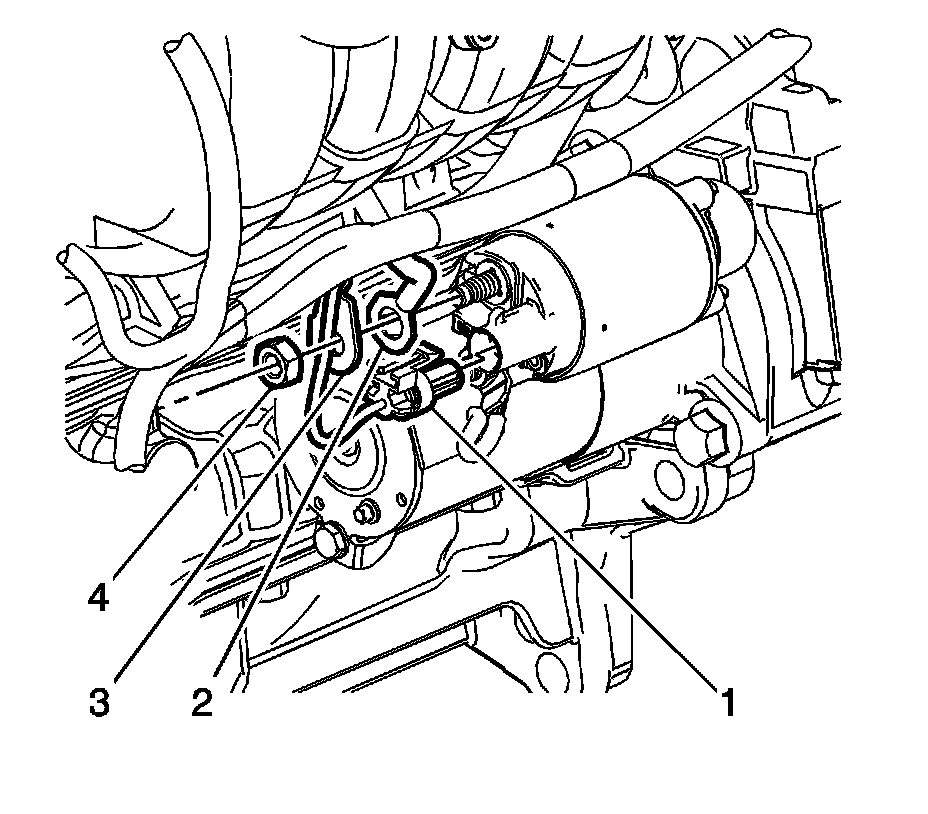 4
3
2
1