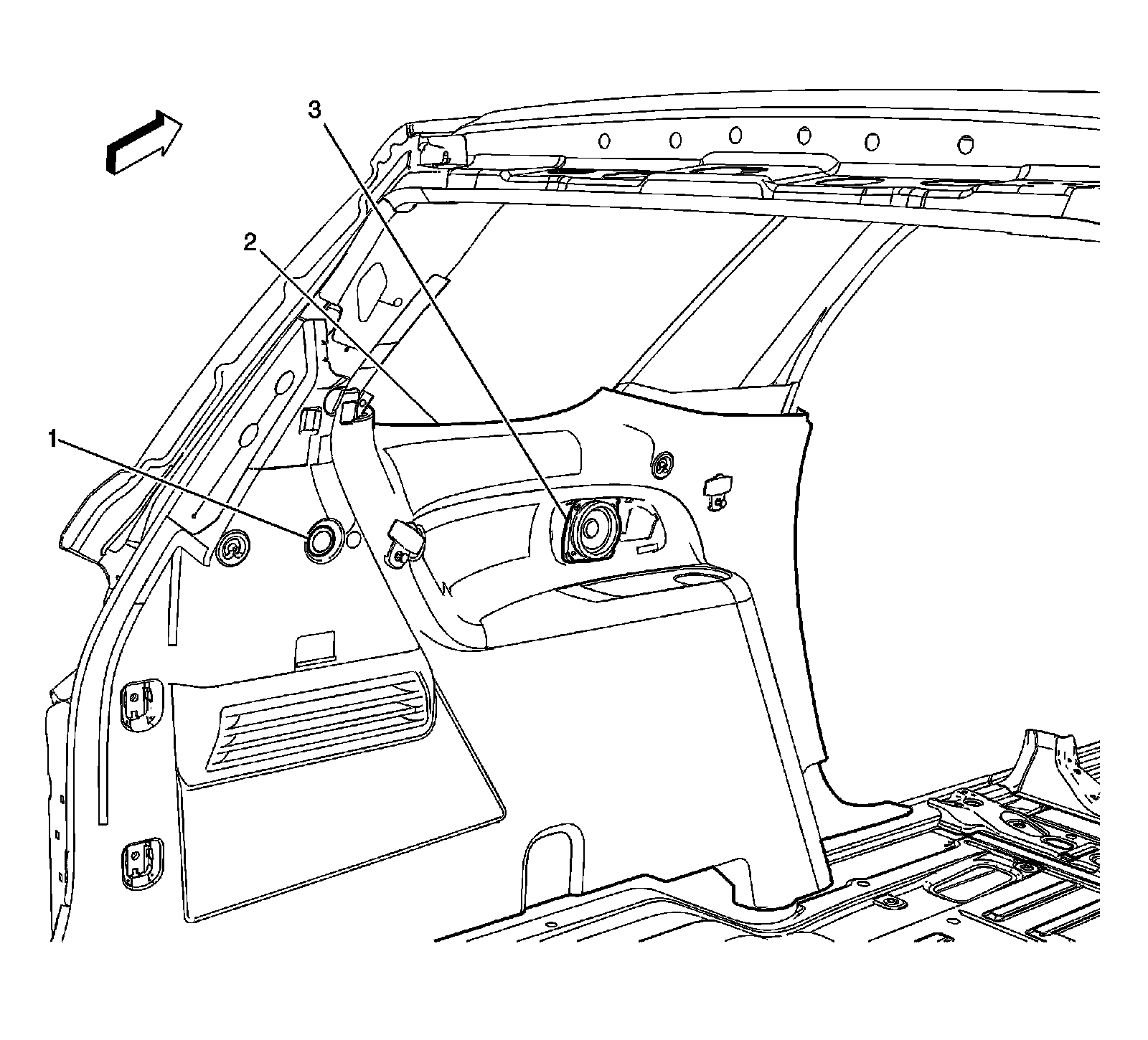 3
2
1