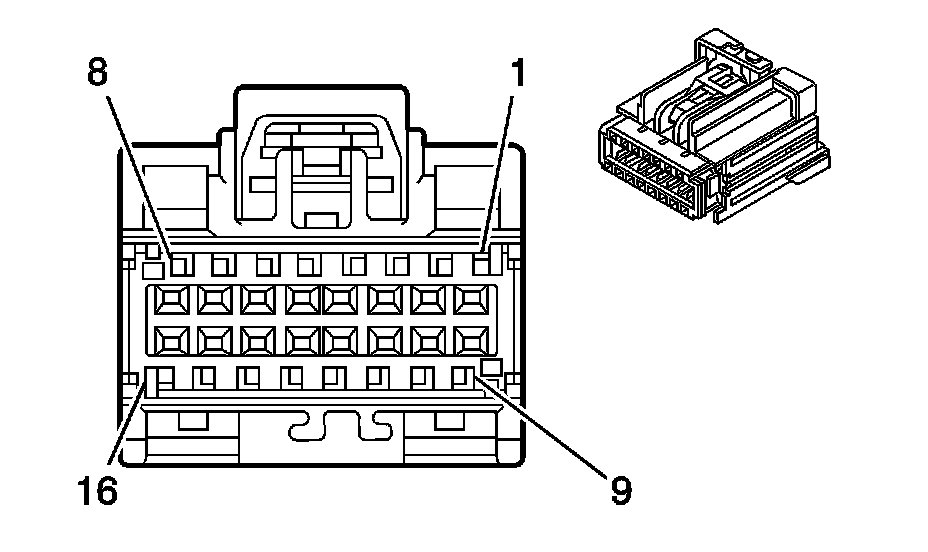 8
1
16
9