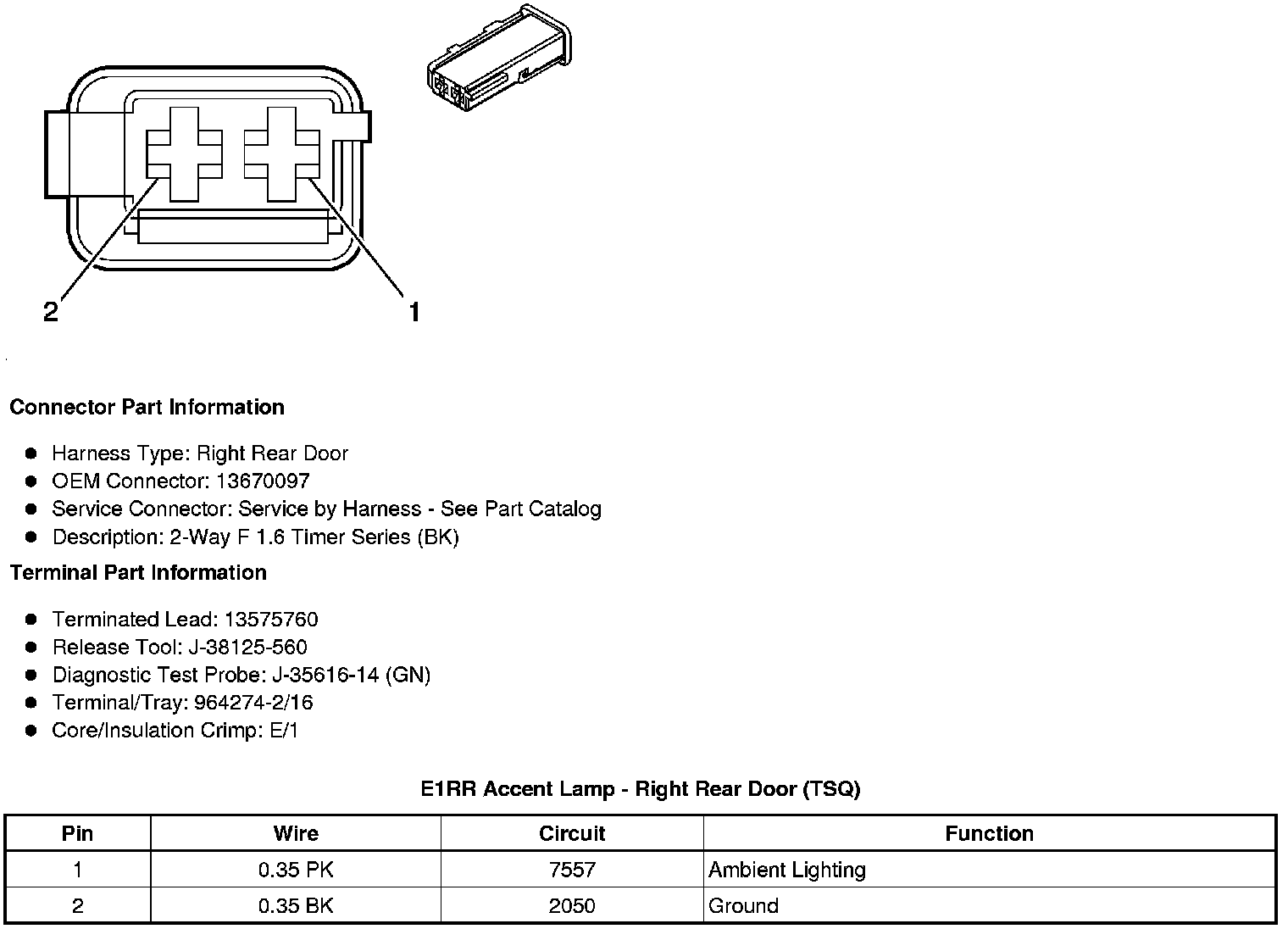 2

1

Connector Part Information

- Harness Type: Right Rear Door
- OEM Connector: 13670097
- Service Connector: Service by Harness - See Part Catalog
- Description: 2-Way F 1.6 Timer Series (BK)

Terminal Part Information

- Terminated Lead: 13575760
- Release Tool: J-38125-560
- Diagnostic Test Probe: J-35616-14 (GN)
- Terminal/Tray: 964274-2/16
- Core/Insulation Crimp: E/1

E1RR Accent Lamp - Right Rear Door (TSQ)

| Pin | Wire | Circuit | Function |
|---|---|---|---|
| 1 | 0.35 PK | 7557 | Ambient Lighting |
| 2 | 0.35 BK | 2050 | Ground |