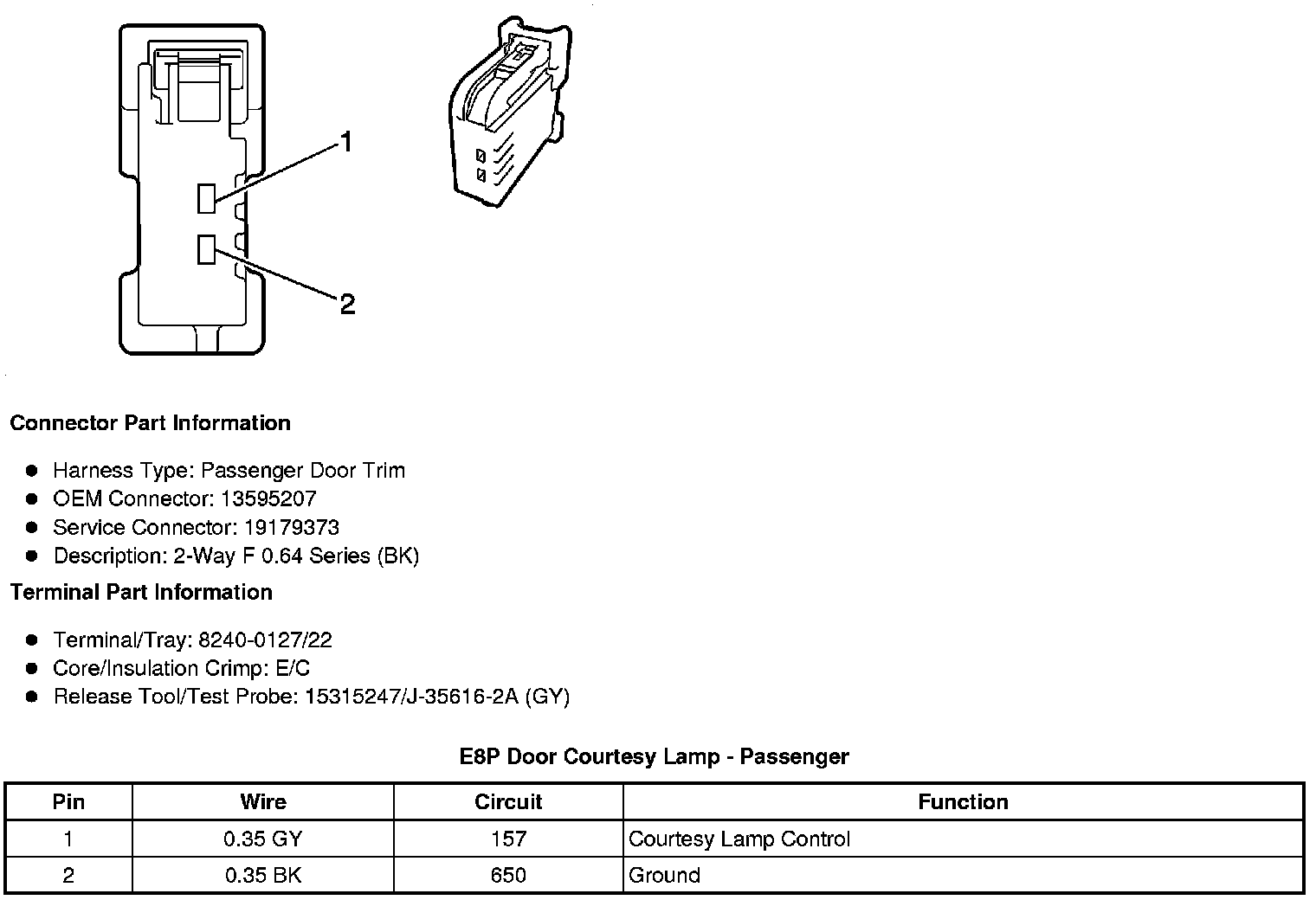 1

2

Connector Part Information

- Harness Type: Passenger Door Trim
- OEM Connector: 13595207
- Service Connector: 19179373
- Description: 2-Way F 0.64 Series (BK)

Terminal Part Information

- Terminal/Tray: 8240-0127/22
- Core/Insulation Crimp: E/C
- Release Tool/Test Probe: 15315247/J-35616-2A (GY)

E8P Door Courtesy Lamp - Passenger

| Pin | Wire | Circuit | Function |
|---|---|---|---|
| 1 | 0.35 GY | 157 | Courtesy Lamp Control |
| 2 | 0.35 BK | 650 | Ground |