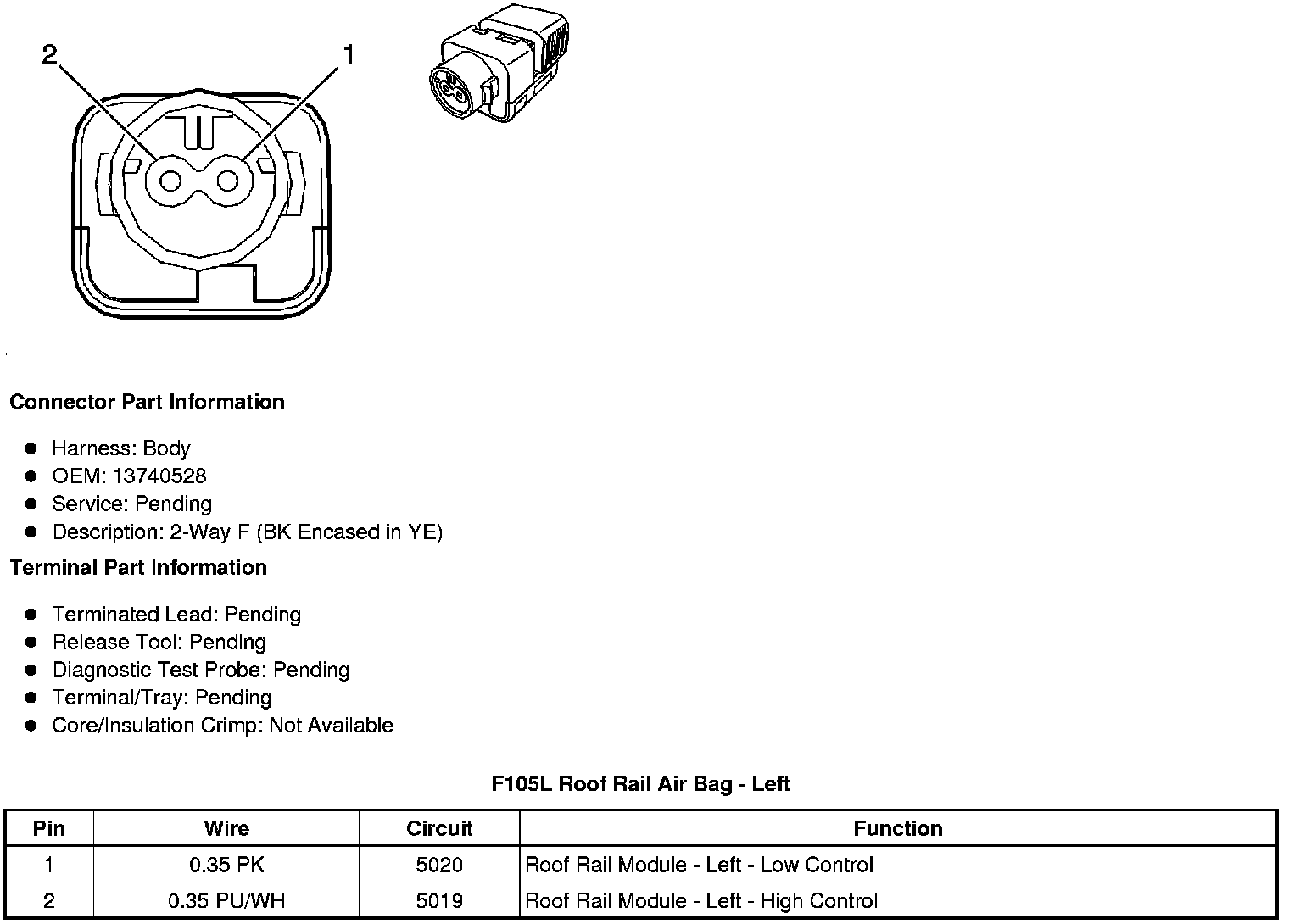 2
1

Connector Part Information

- Harness: Body
- OEM: 13740528
- Service: Pending
- Description: 2-Way F (BK Encased in YE)

Terminal Part Information

- Terminated Lead: Pending
- Release Tool: Pending
- Diagnostic Test Probe: Pending
- Terminal/Tray: Pending
- Core/Insulation Crimp: Not Available

F105L Roof Rail Air Bag - Left

| Pin | Wire | Circuit | Function |
|---|---|---|---|
| 1 | 0.35 PK | 5020 | Roof Rail Module - Left - Low Control |
| 2 | 0.35 PU/WH | 5019 | Roof Rail Module - Left - High Control |