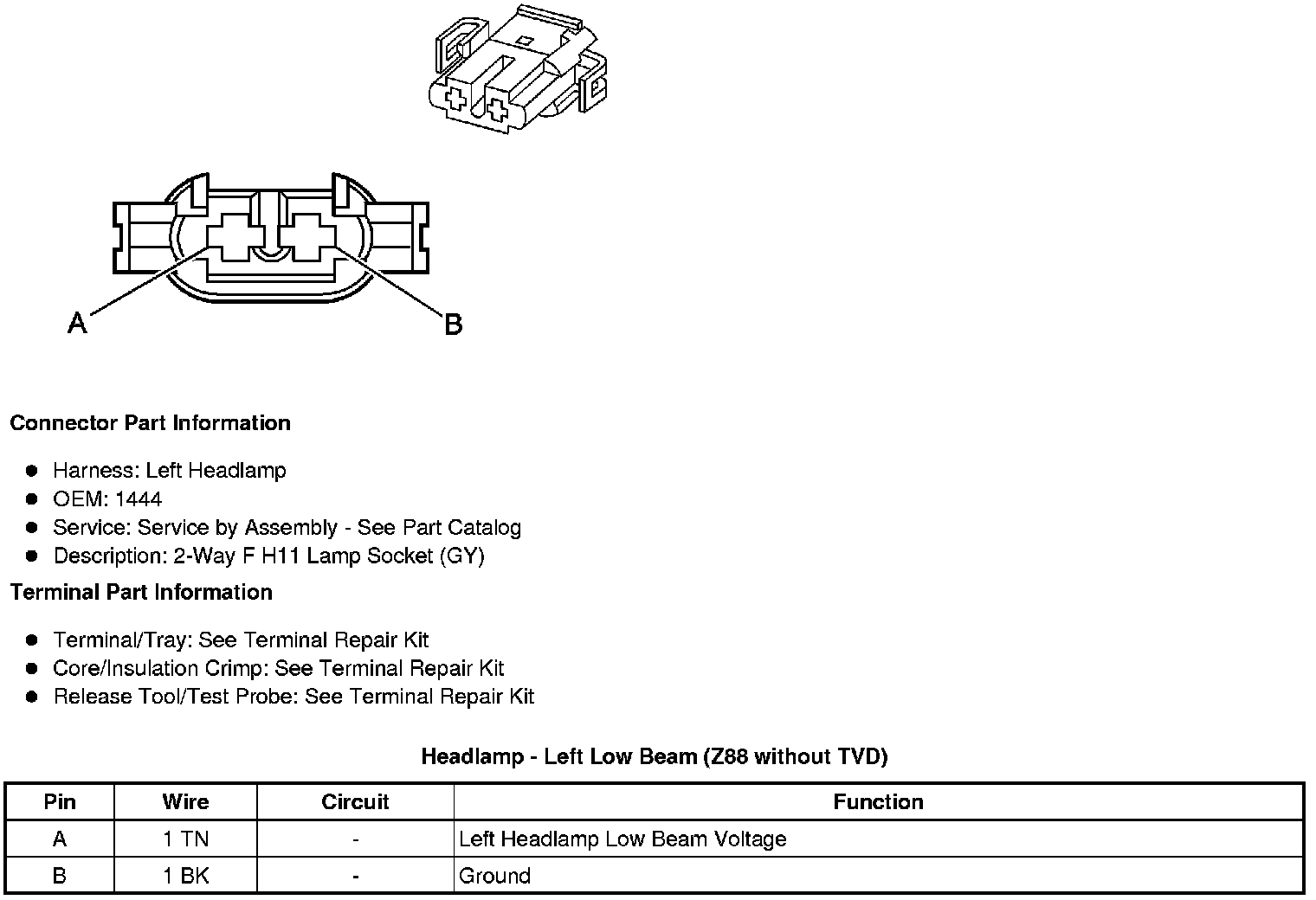 A

B

Connector Part Information

- Harness: Left Headlamp
- OEM: 1444
- Service: Service by Assembly - See Part Catalog
- Description: 2-Way F H11 Lamp Socket (GY)

Terminal Part Information

- Terminal/Tray: See Terminal Repair Kit
- Core/Insulation Crimp: See Terminal Repair Kit
- Release Tool/Test Probe: See Terminal Repair Kit

Headlamp - Left Low Beam (Z88 without TVD)

| Pin | Wire | Circuit | Function |
|---|---|---|---|
| A | 1 TN | - | Left Headlamp Low Beam Voltage |
| B | 1 BK | - | Ground |