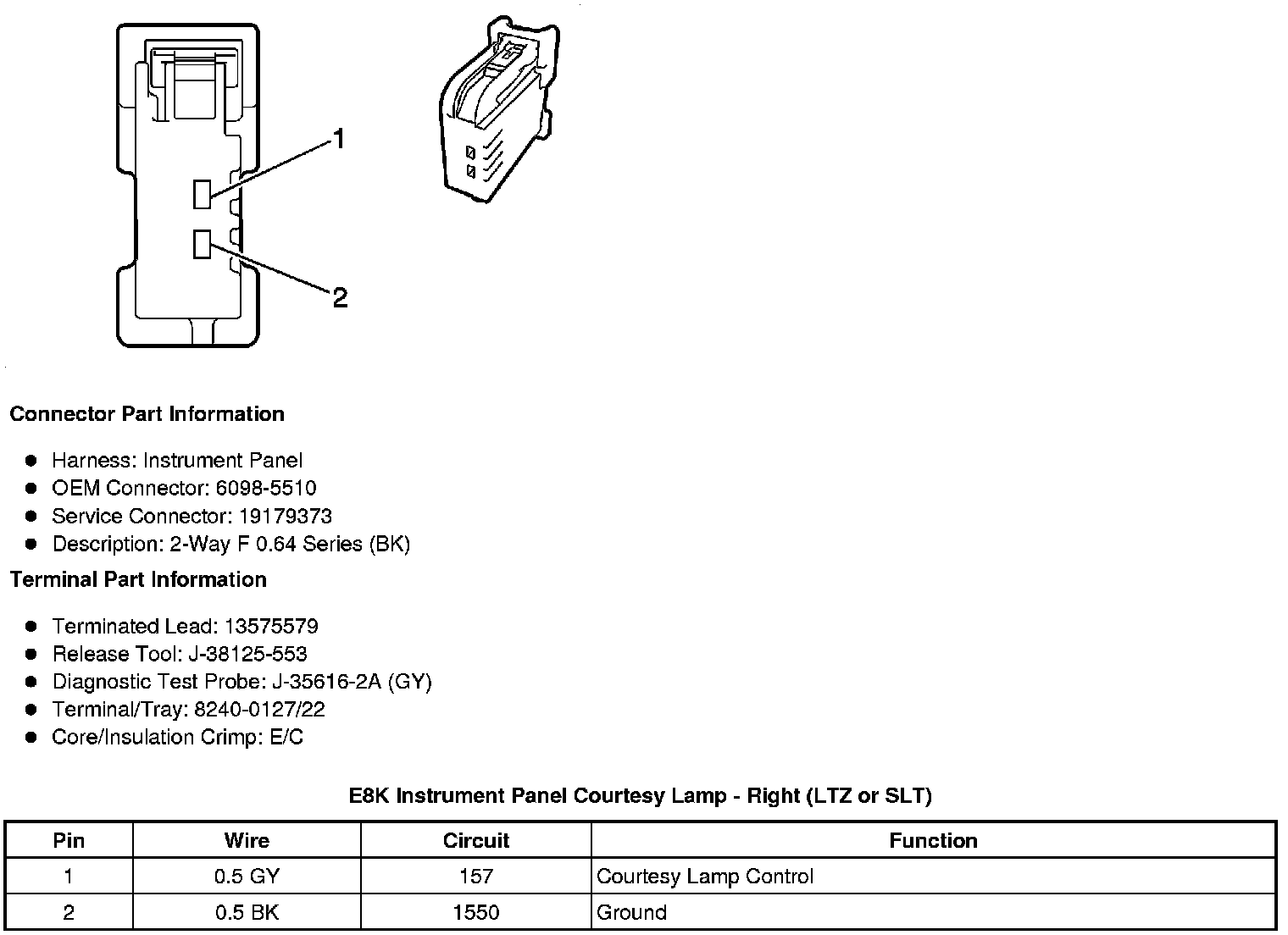 1

2

Connector Part Information

- Harness: Instrument Panel
- OEM Connector: 6098-5510
- Service Connector: 19179373
- Description: 2-Way F 0.64 Series (BK)

Terminal Part Information

- Terminated Lead: 13575579
- Release Tool: J-38125-553
- Diagnostic Test Probe: J-35616-2A (GY)
- Terminal/Tray: 8240-0127/22
- Core/Insulation Crimp: E/C

E8K Instrument Panel Courtesy Lamp - Right (LTZ or SLT)

| Pin | Wire | Circuit | Function |
|---|---|---|---|
| 1 | 0.5 GY | 157 | Courtesy Lamp Control |
| 2 | 0.5 BK | 1550 | Ground |