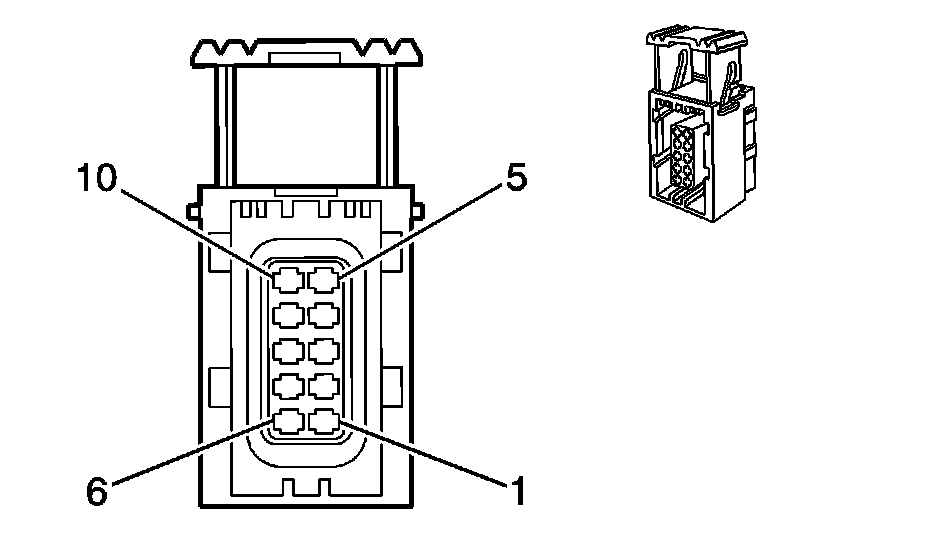 10
5
6
1