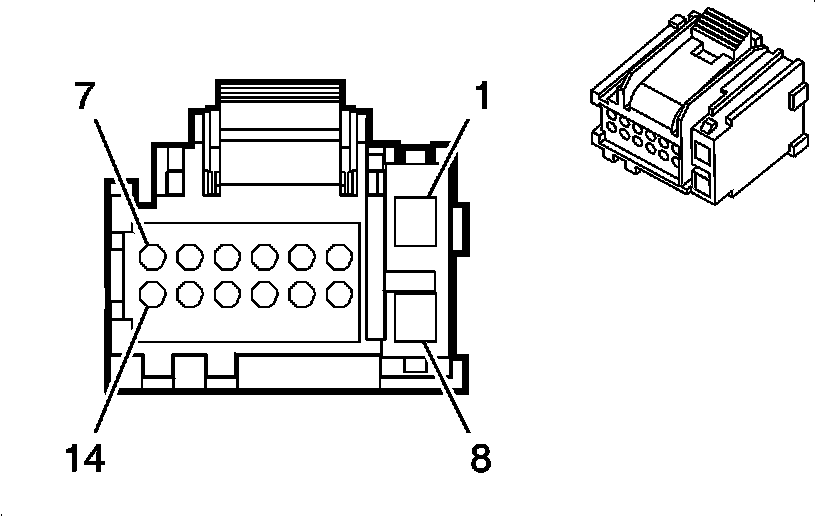 7
1
14
8