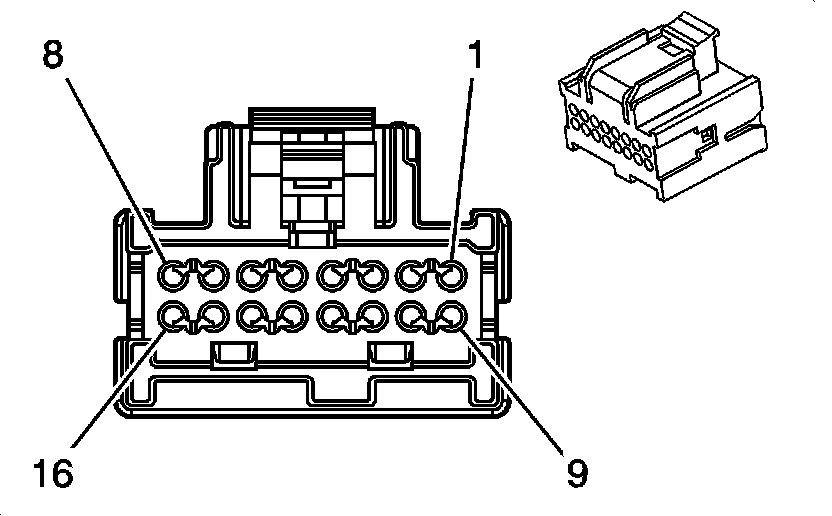 8
1
16
9