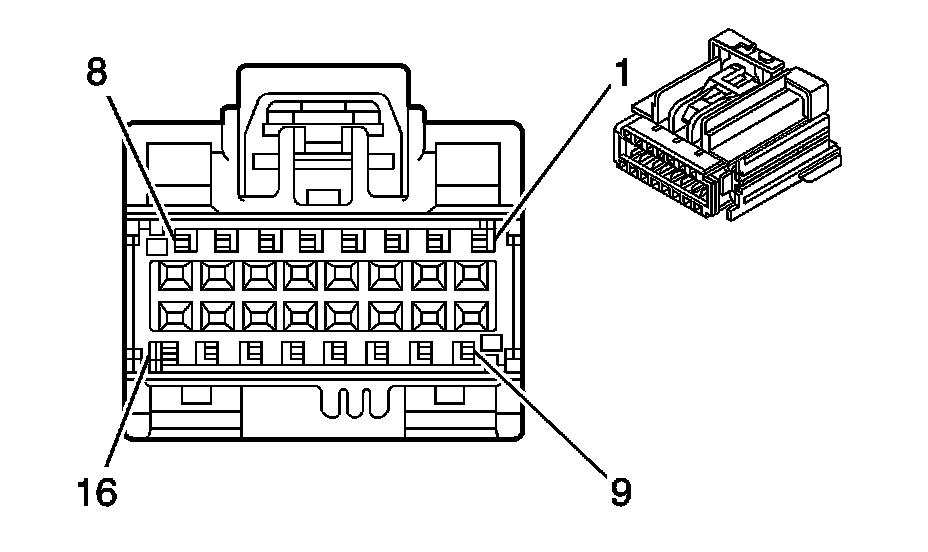 8
1
16
9