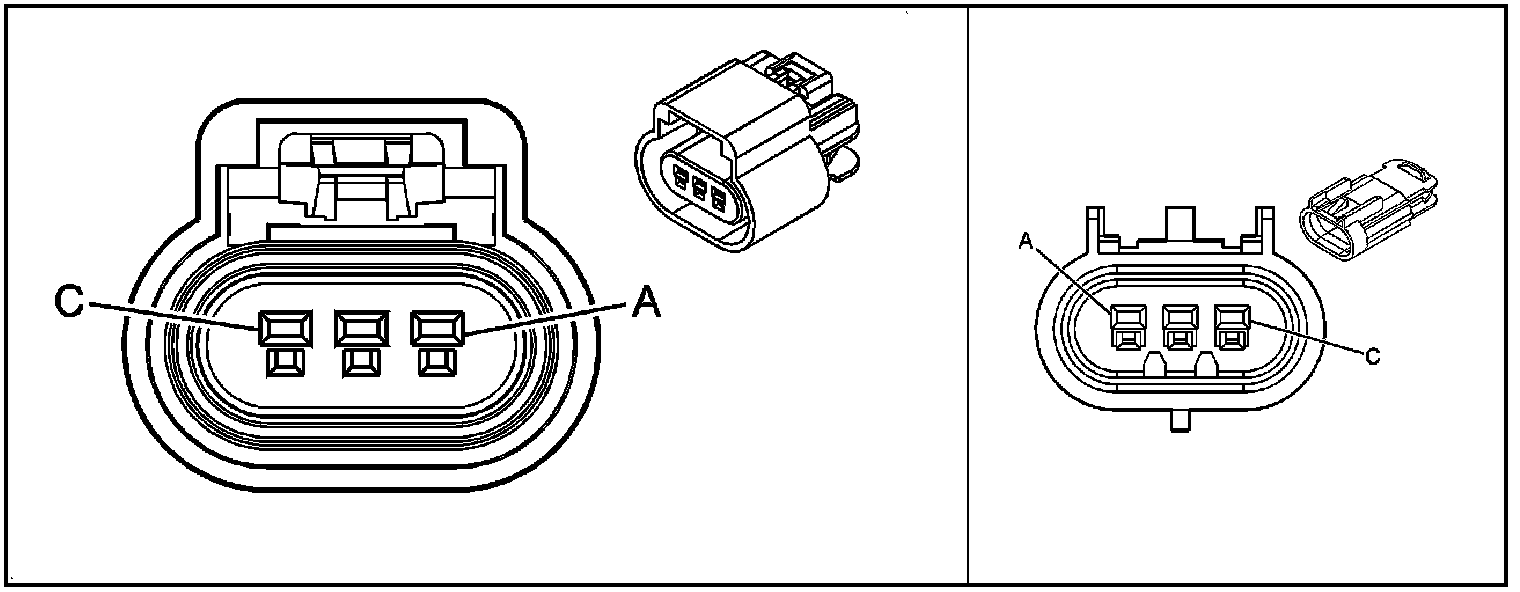 C
A
A
C