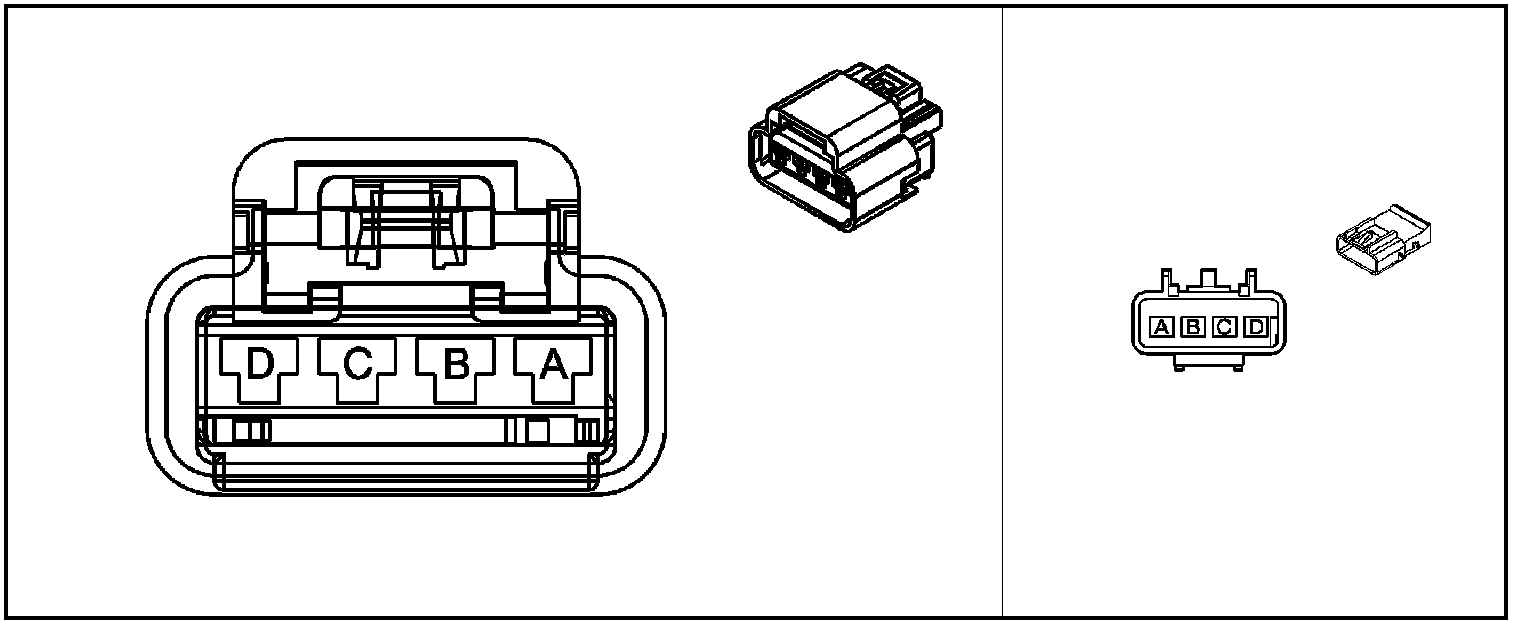 D C B A

A B C D