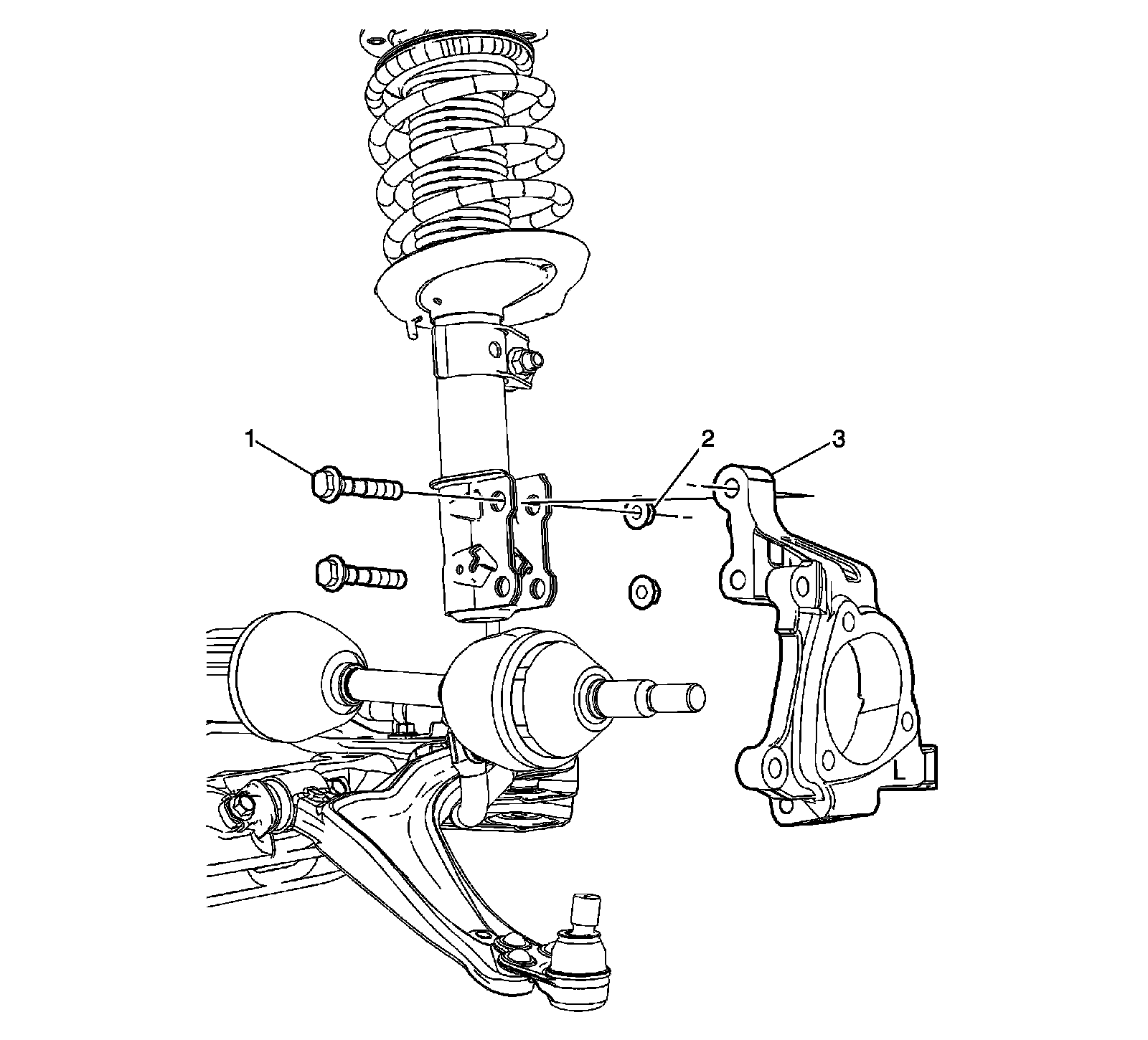 1
2
3
L