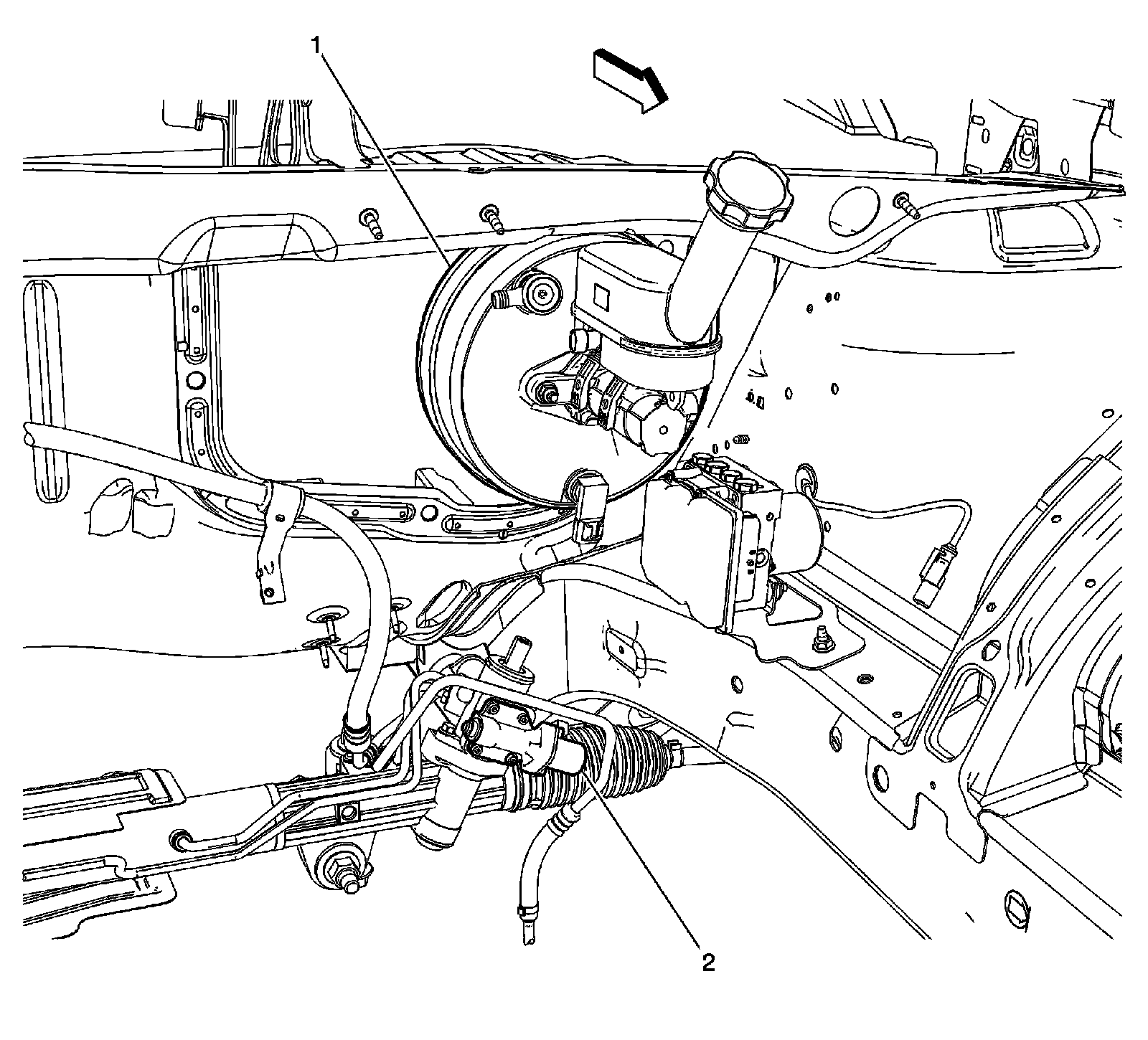 1

2