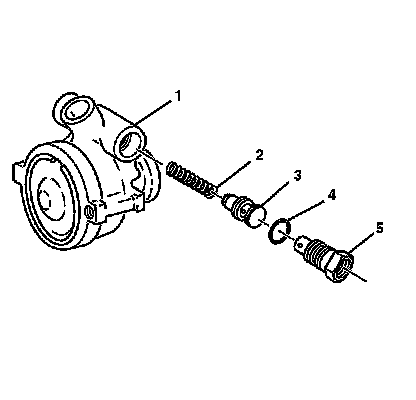 1
2
3
4
5