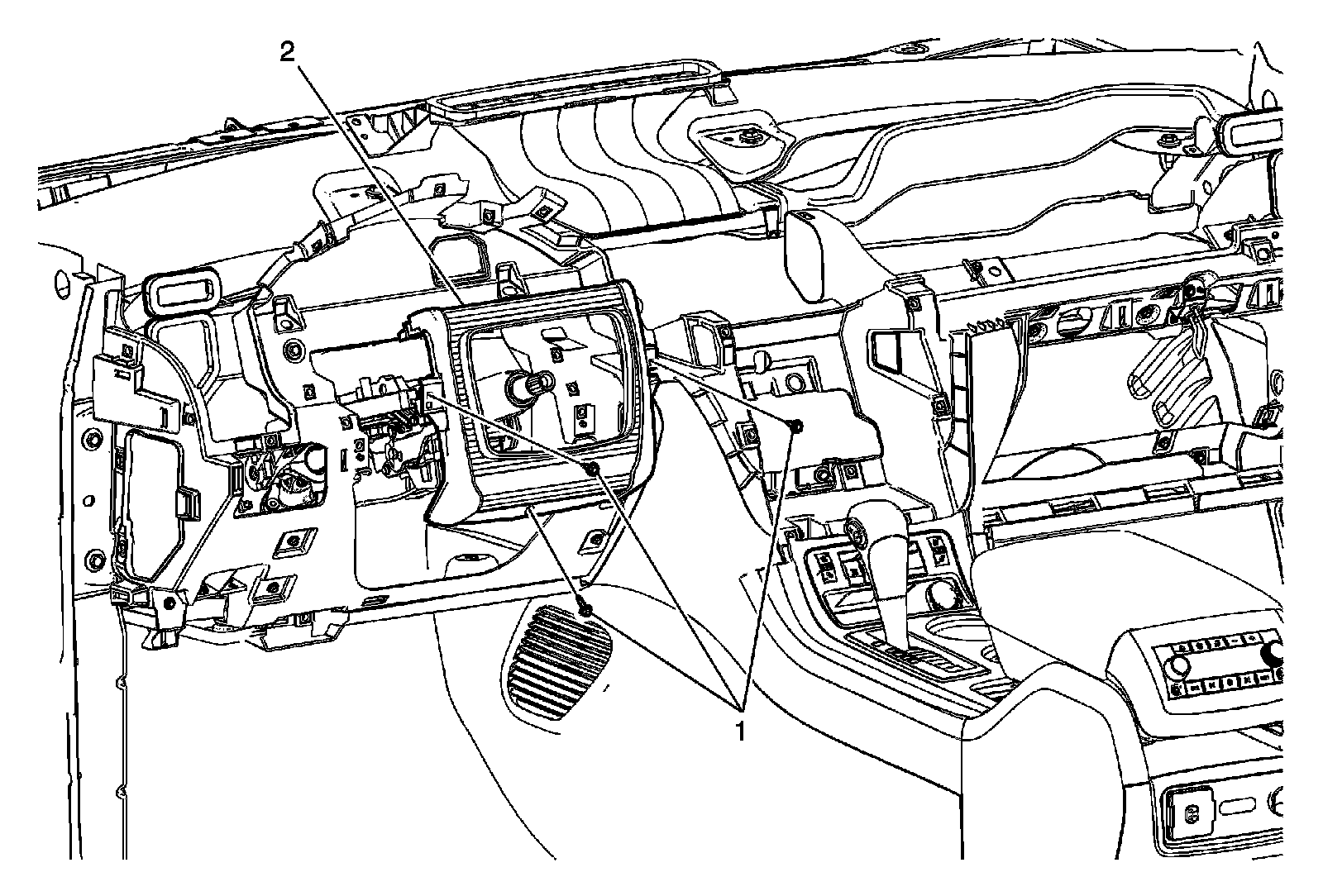 2

1