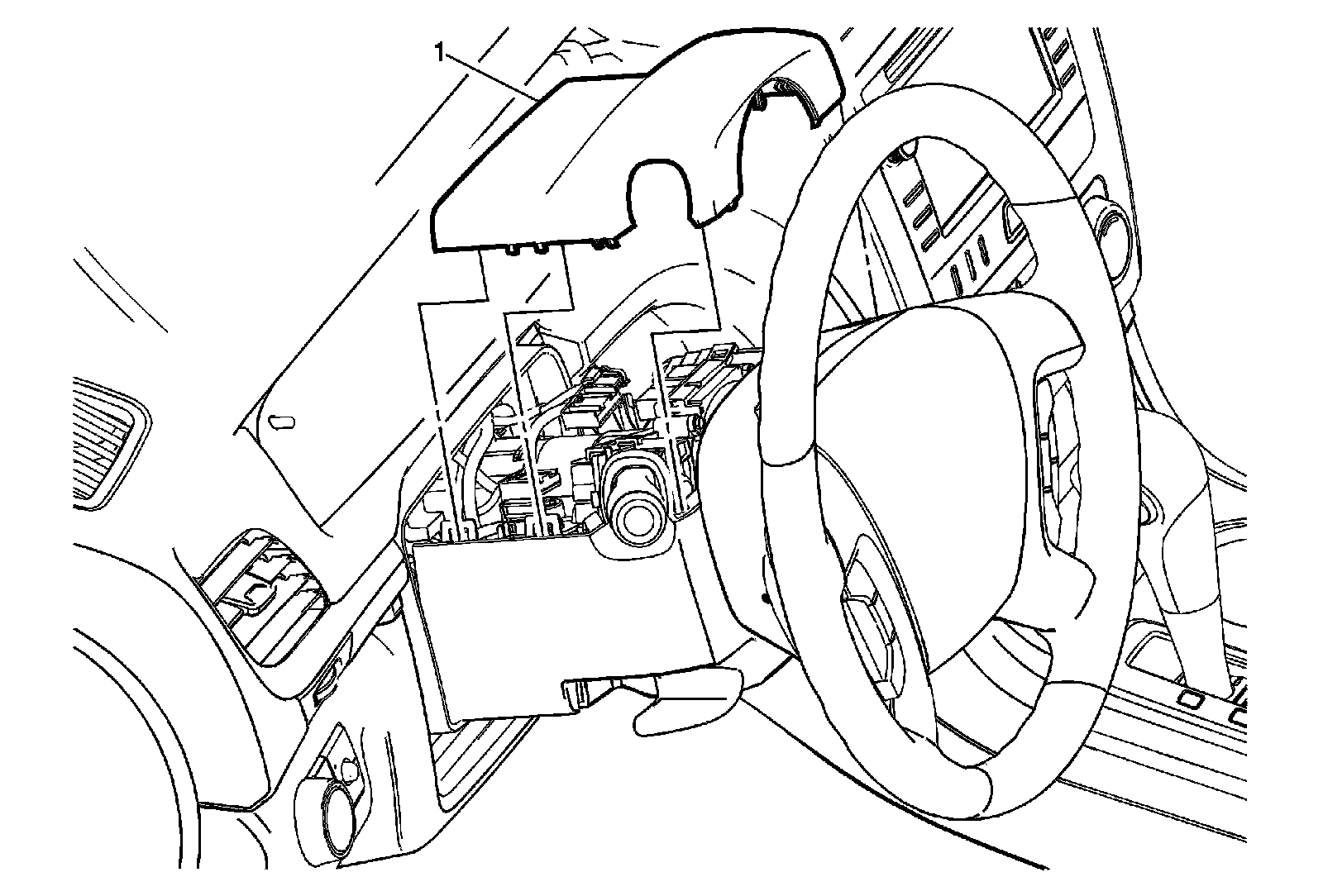 1