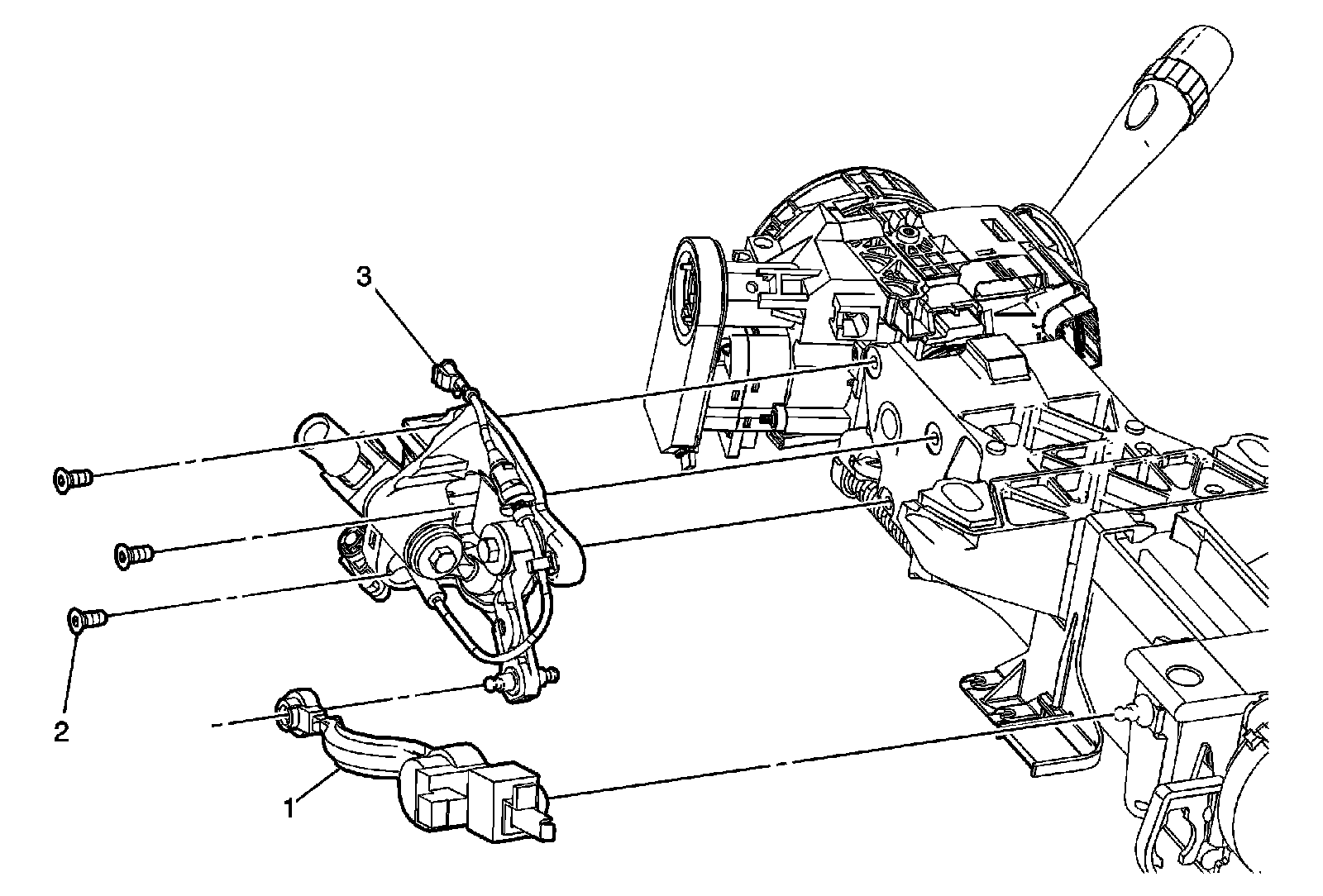 3

2

1