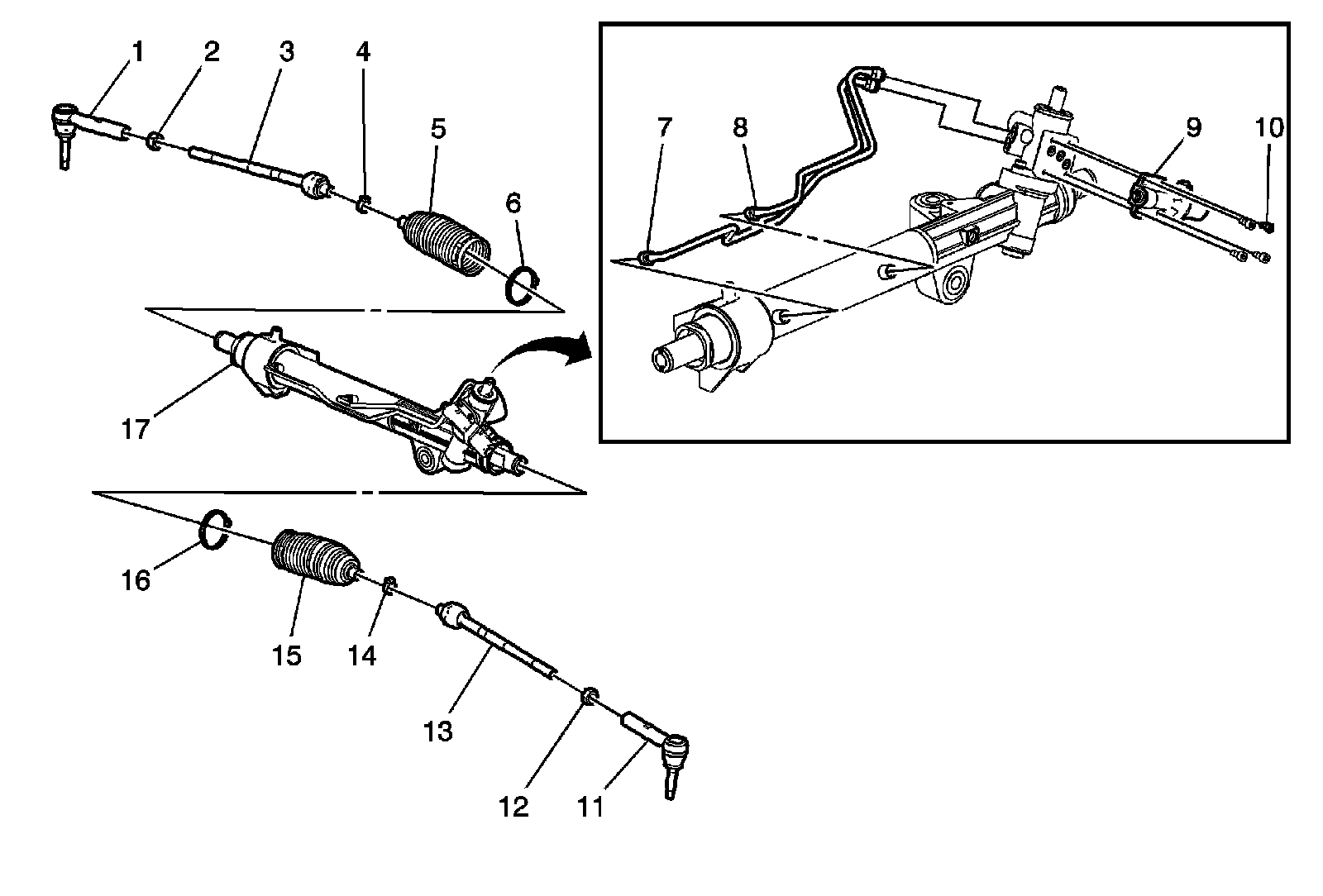 1
2
3
4
5
6
7
8
9
10
17
16
15
14
13
12
11