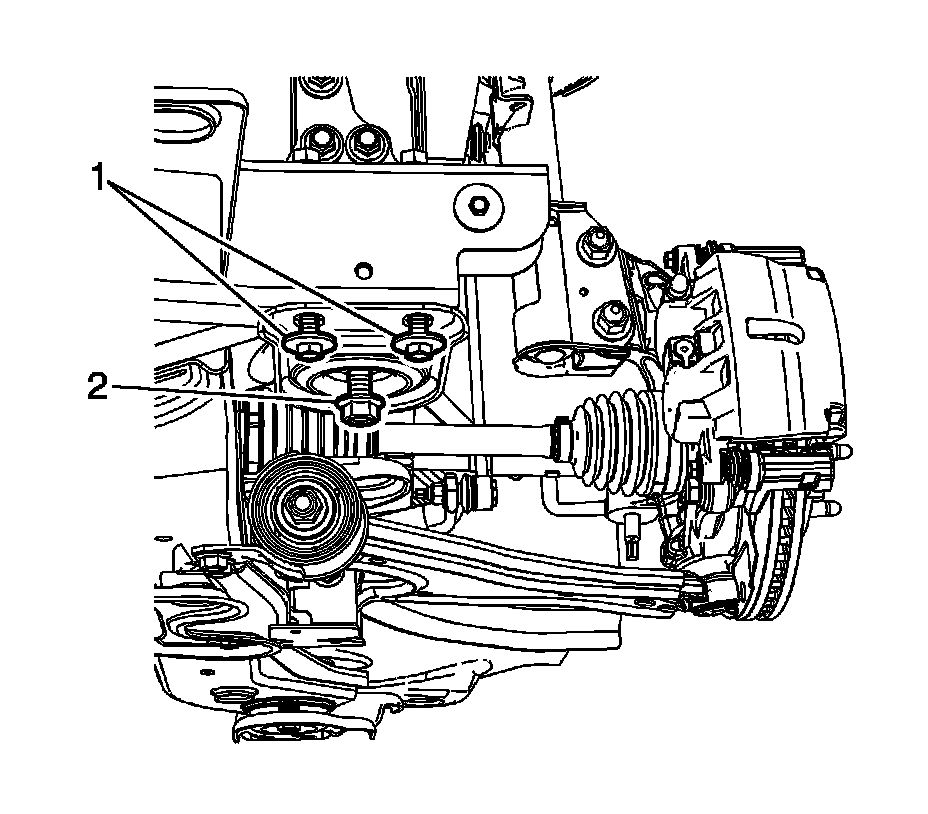 1
2