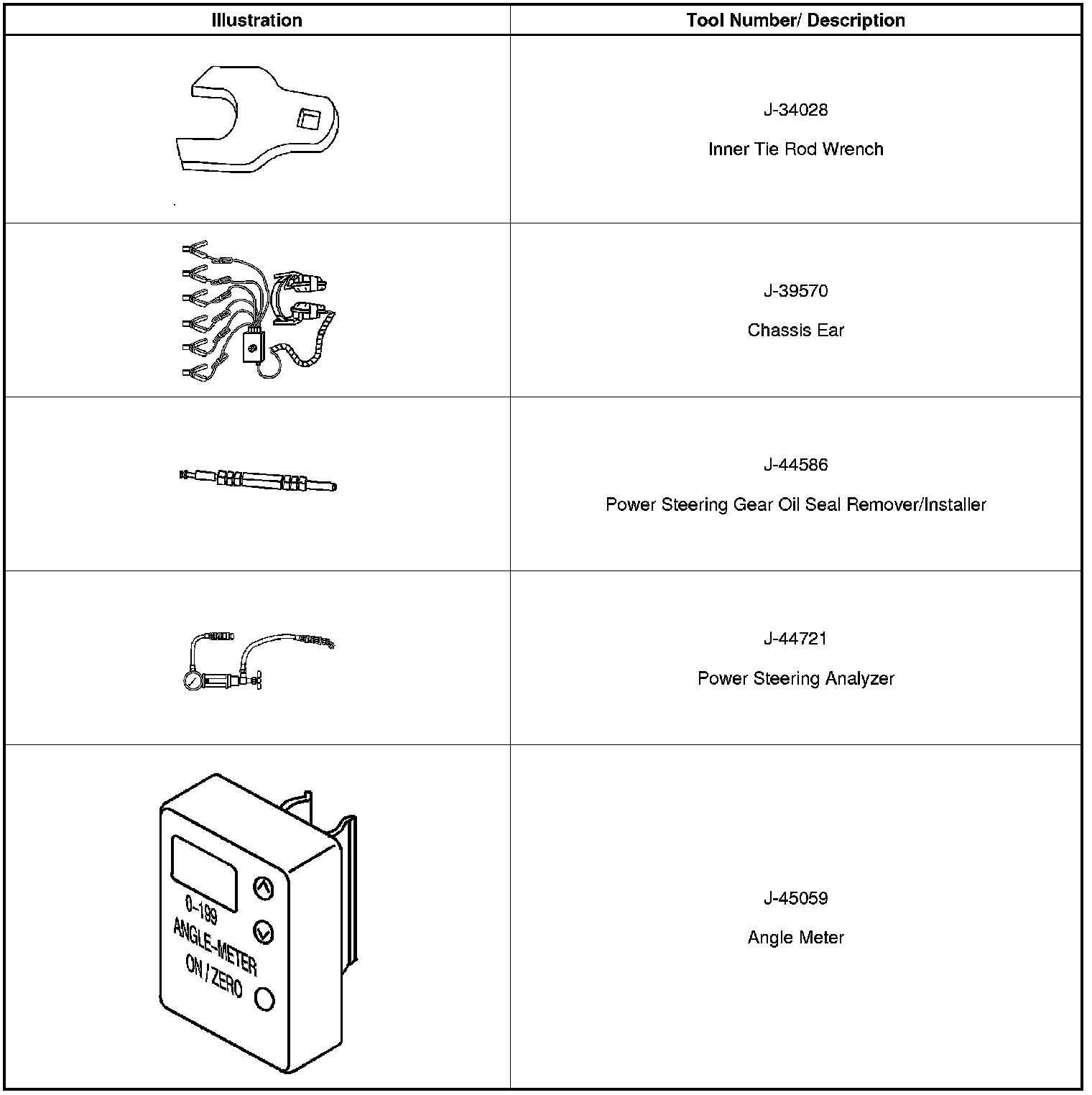 | Illustration | Tool Number/ Description |
|---|---|
| | J-34028 Inner Tie Rod Wrench |
| | J-39570 Chassis Ear |
| | J-44586 Power Steering Gear Oil Seal Remover/Installer |
| | J-44721 Power Steering Analyzer |
| 0-199 ANGLE-METER ON / ZERO | J-45059 Angle Meter |