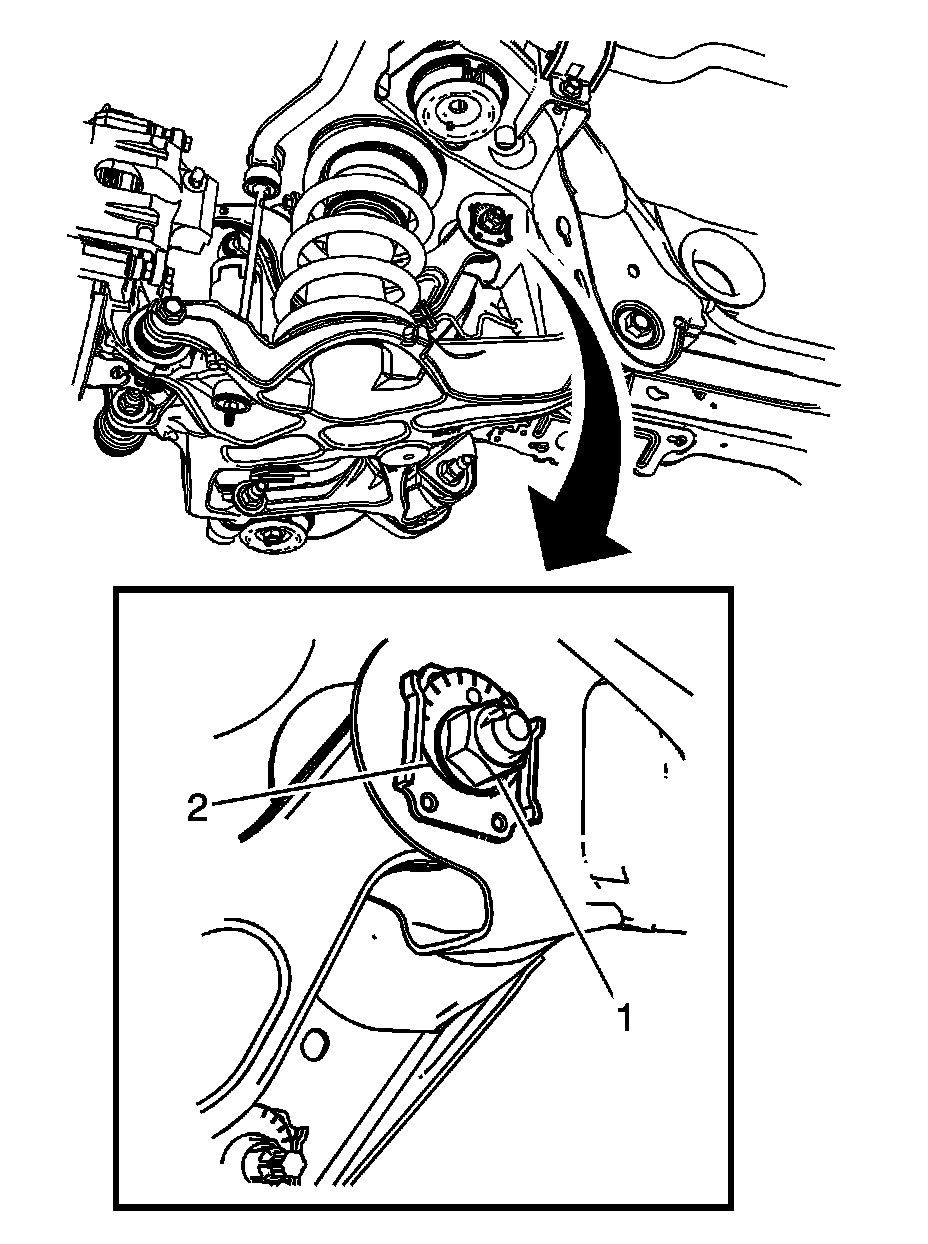 2
1