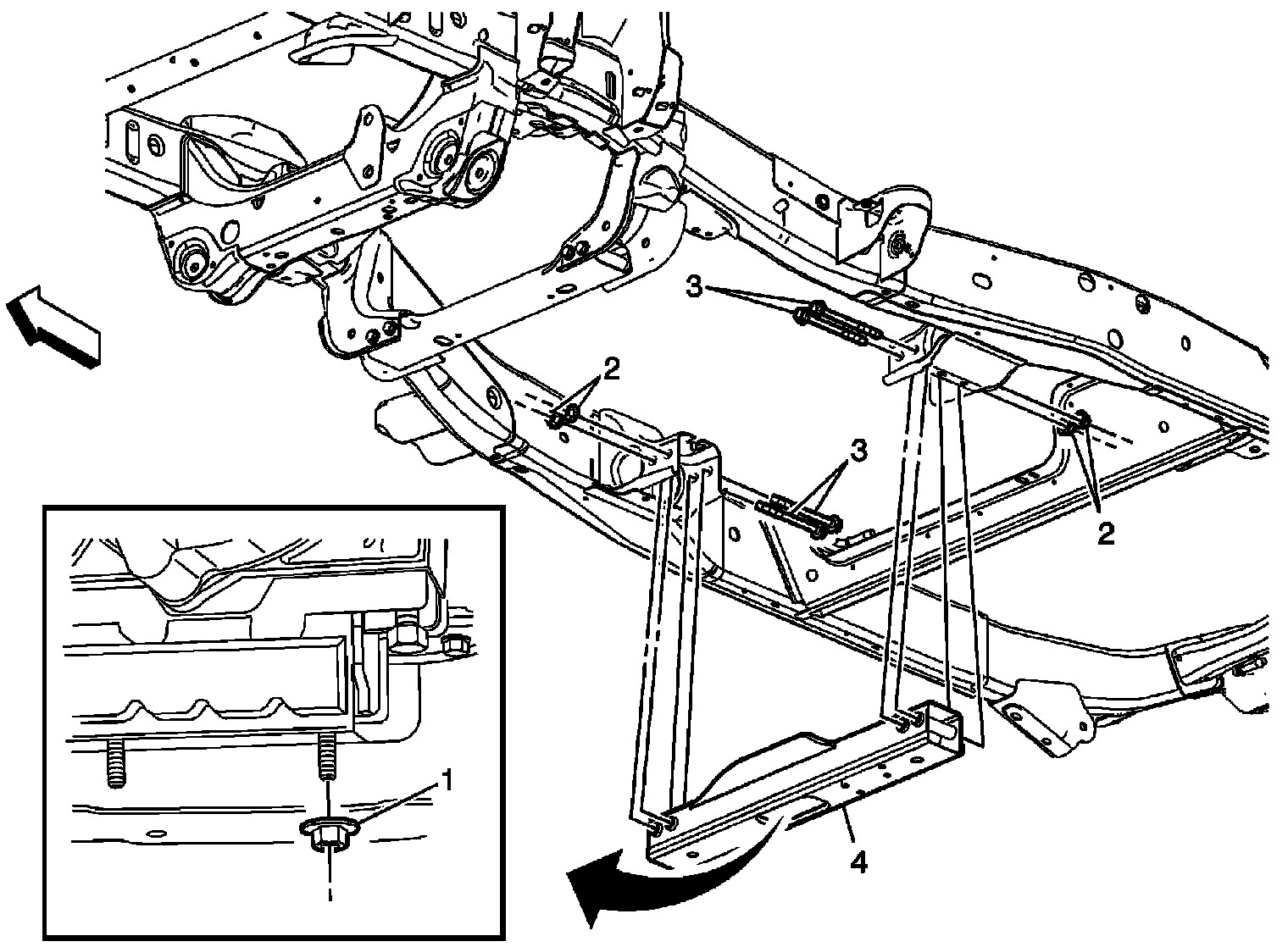 3
2
3
2
1
4