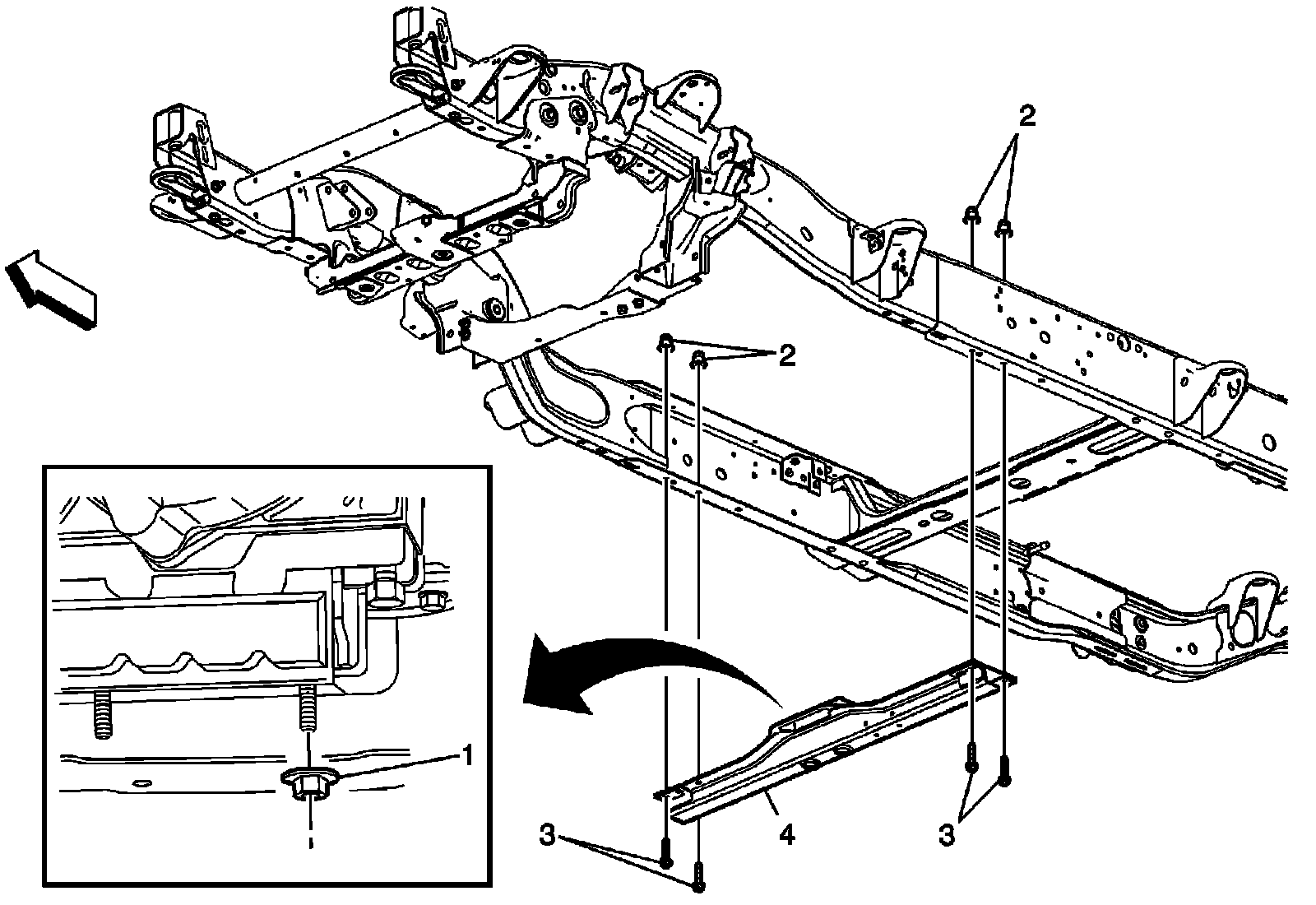 2

2

1

3

4

3