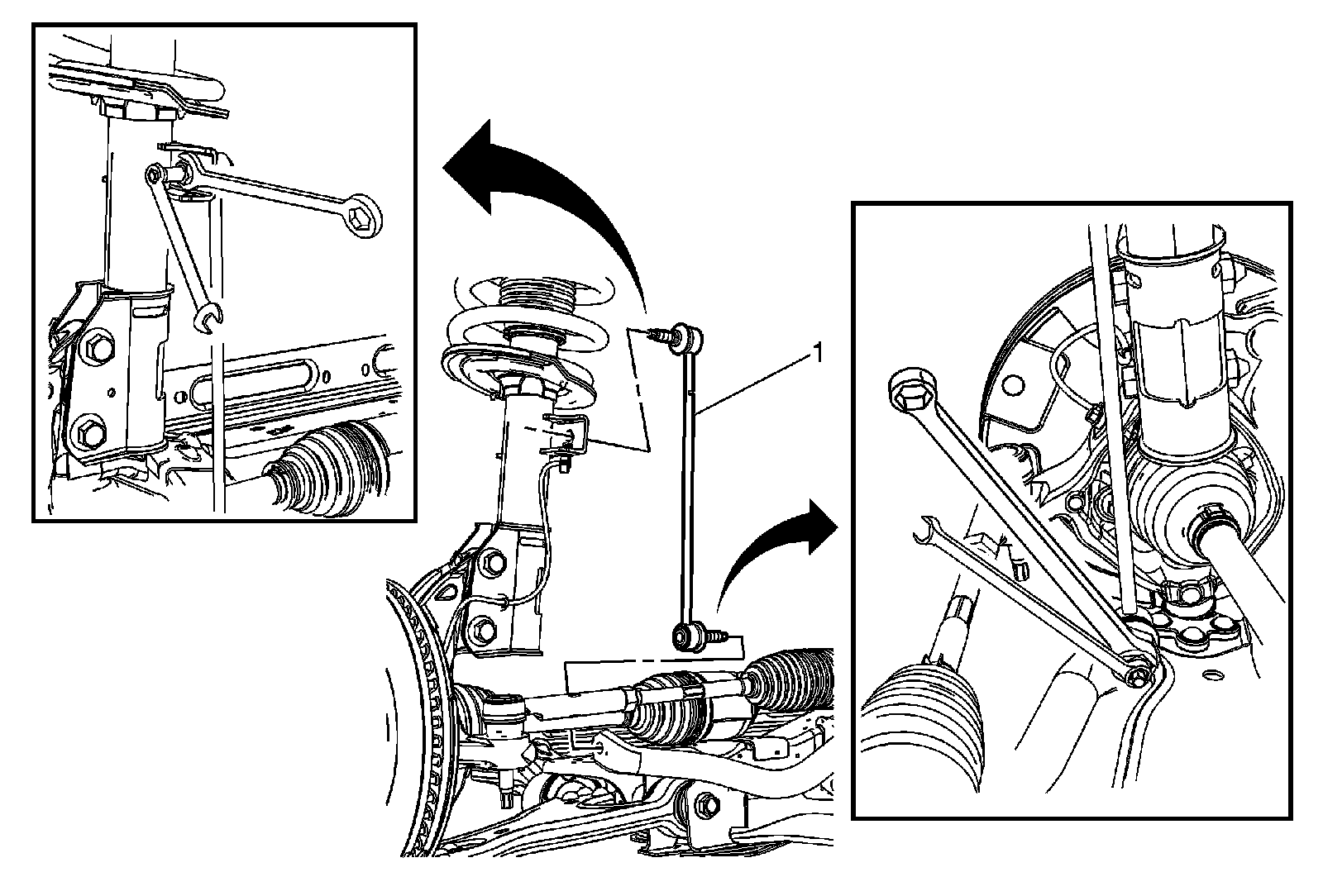 1