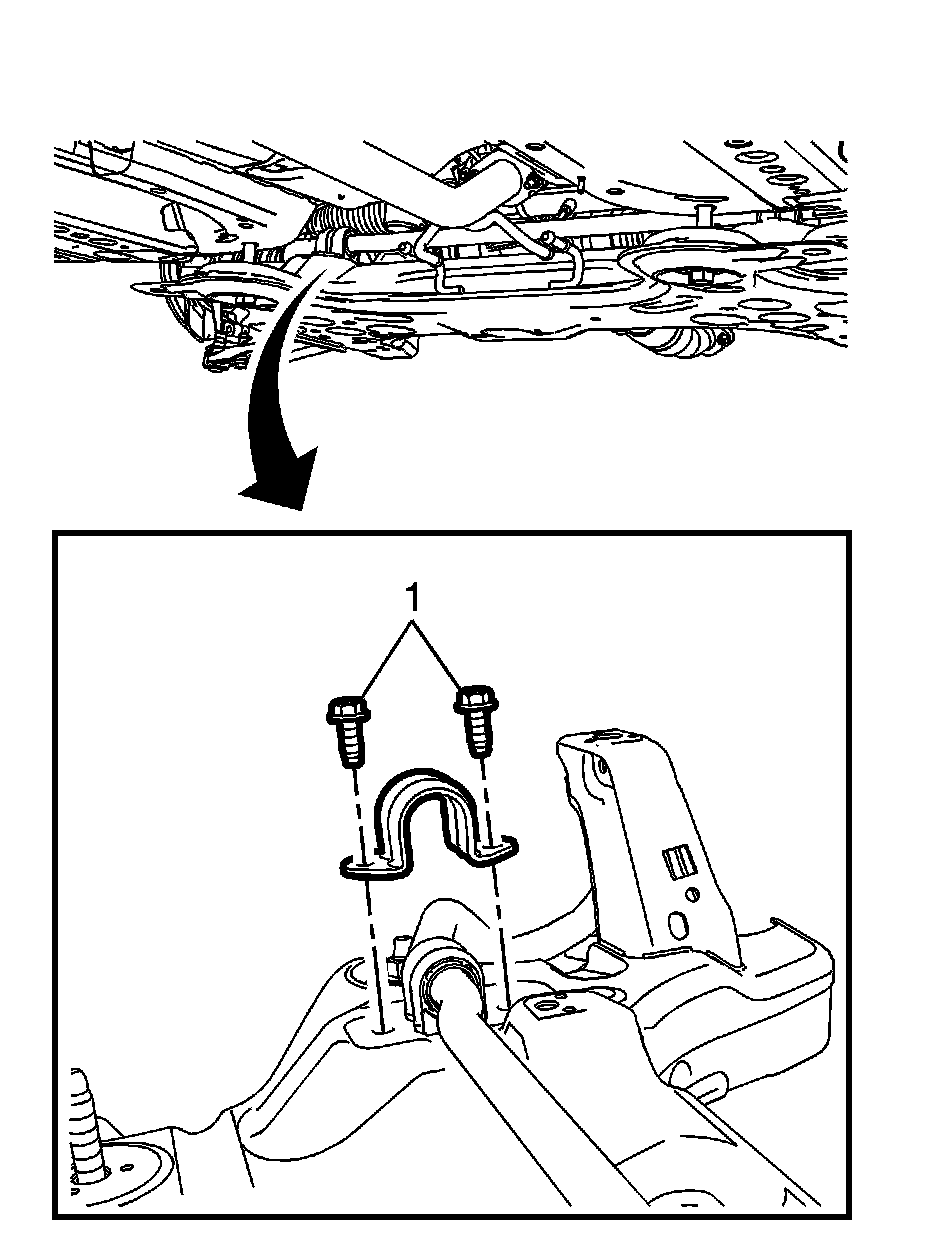 1