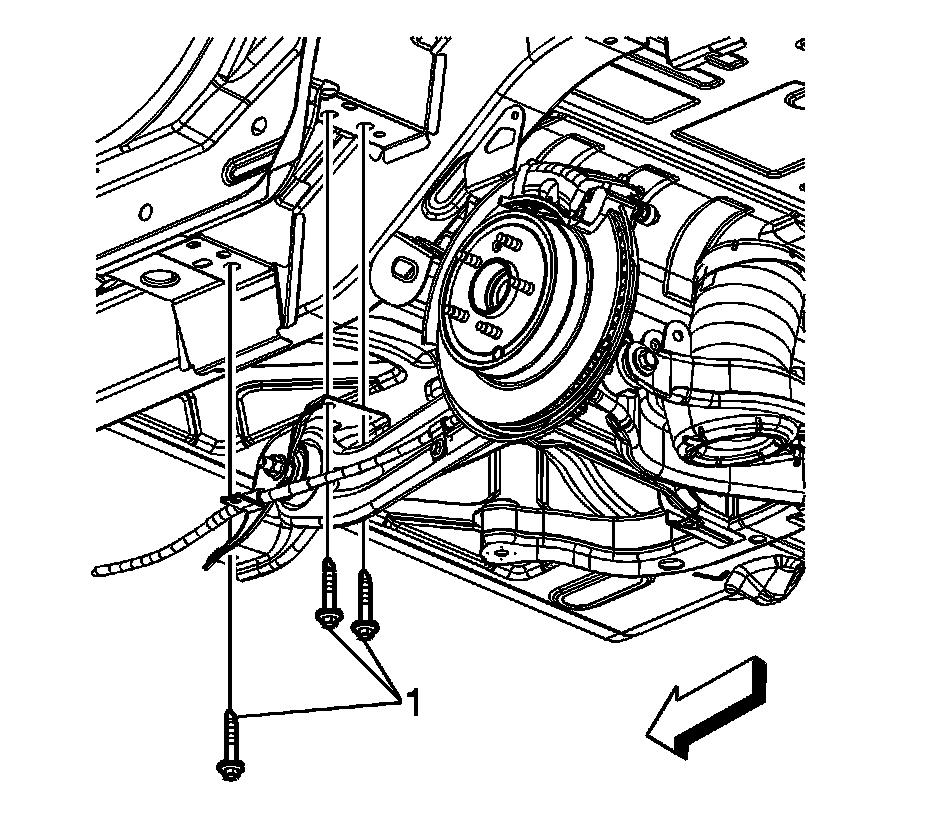 1