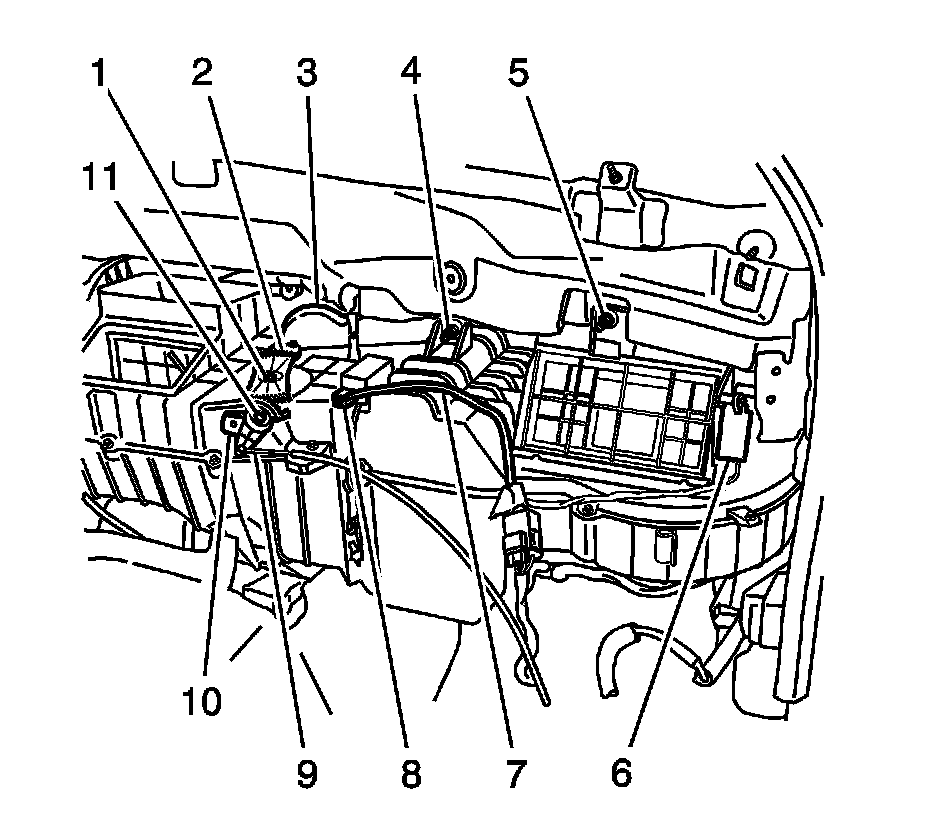 1
2
3
4
5
11
10
9
8
7
6