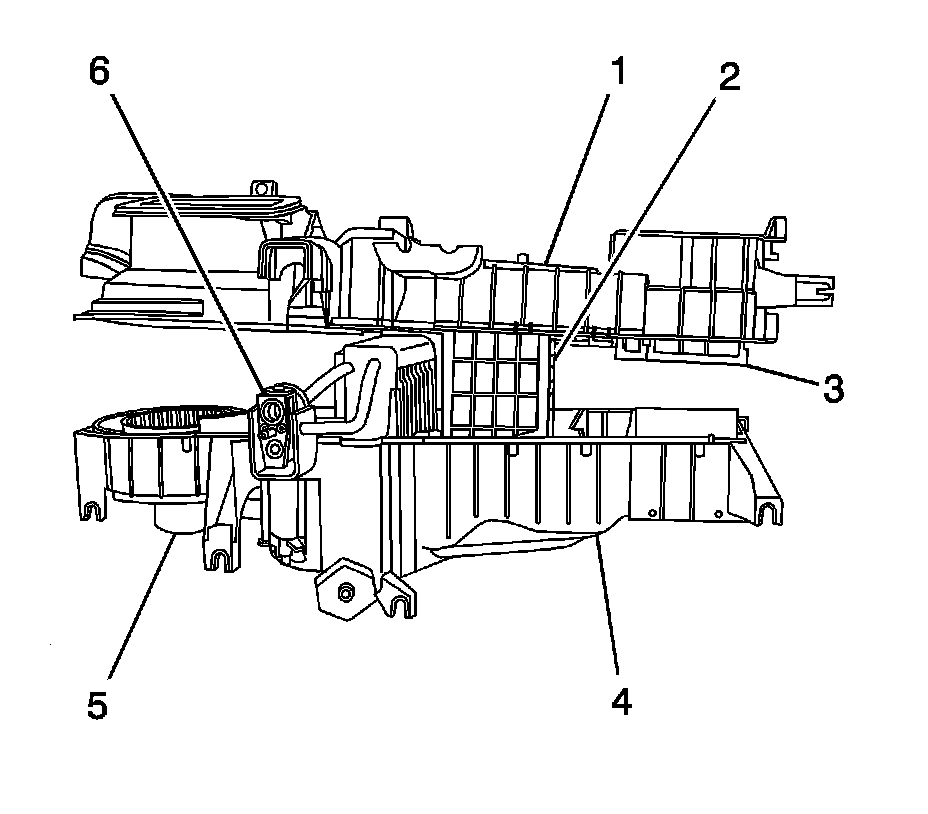 6
1
2
3
5
4