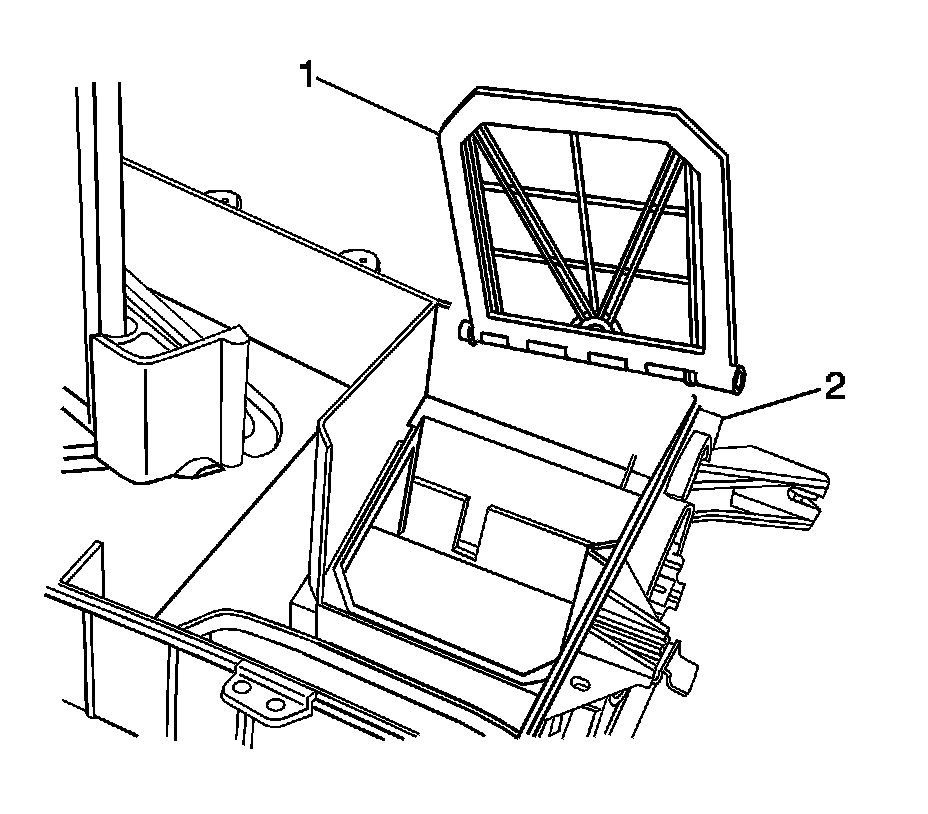 1

2