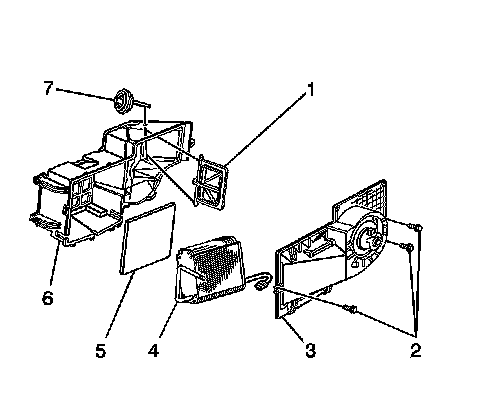 7
1
6
5
4
3
2