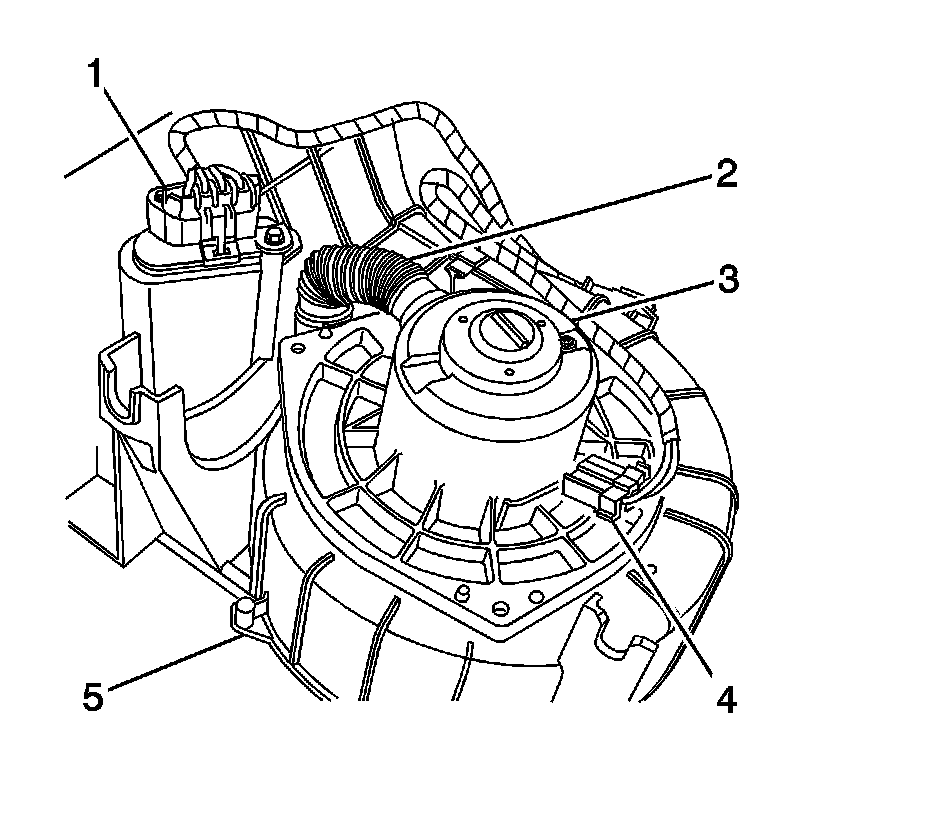 1
2
3
4
5