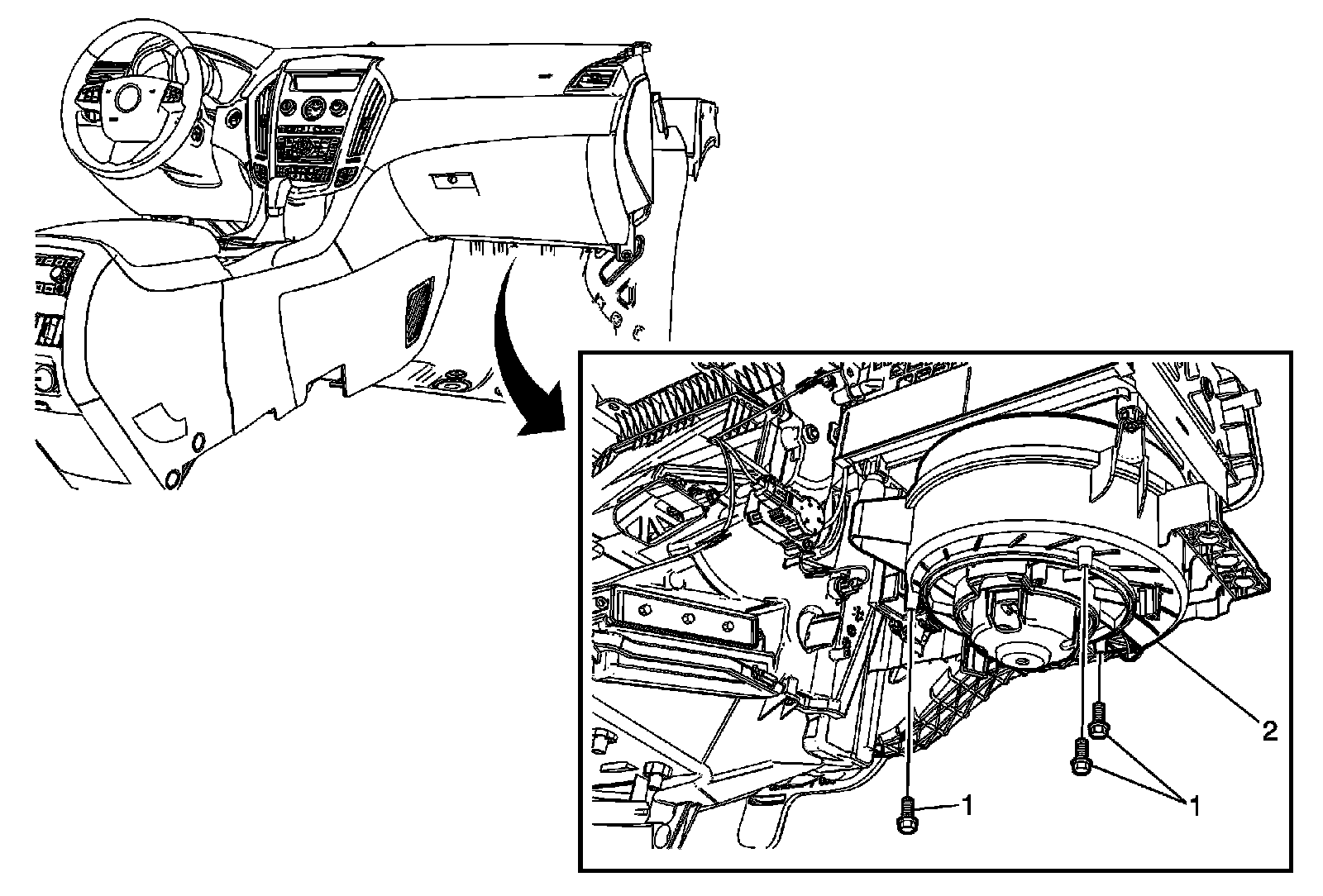 2
1
1