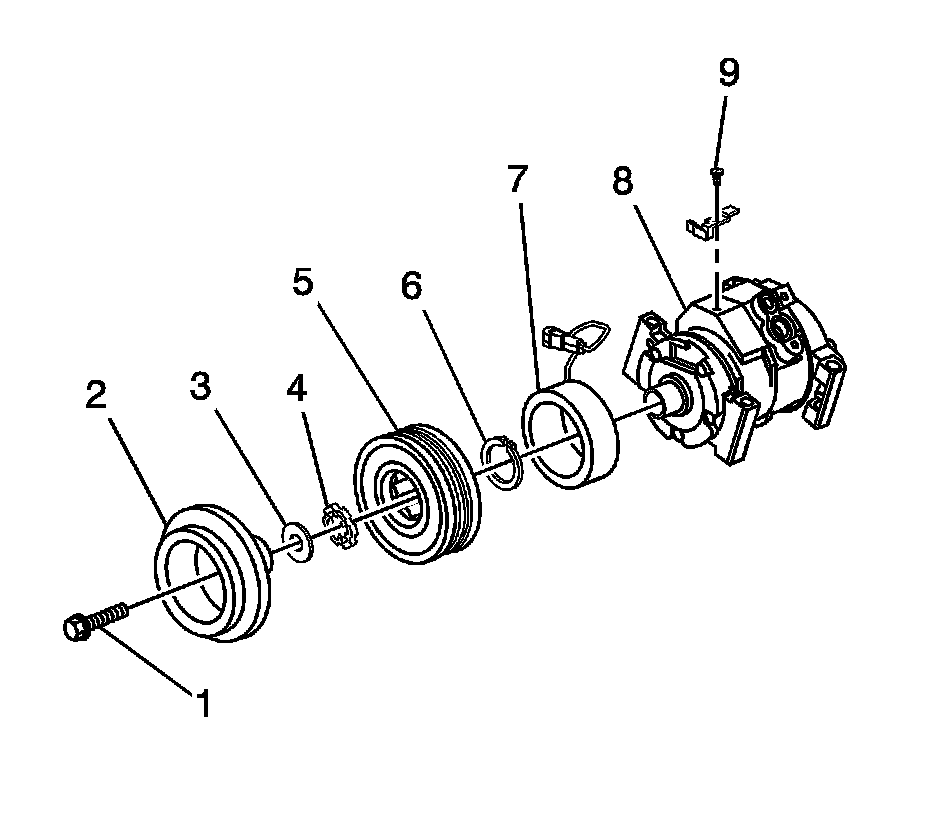 9
7
8
5
6
2
3
4
1