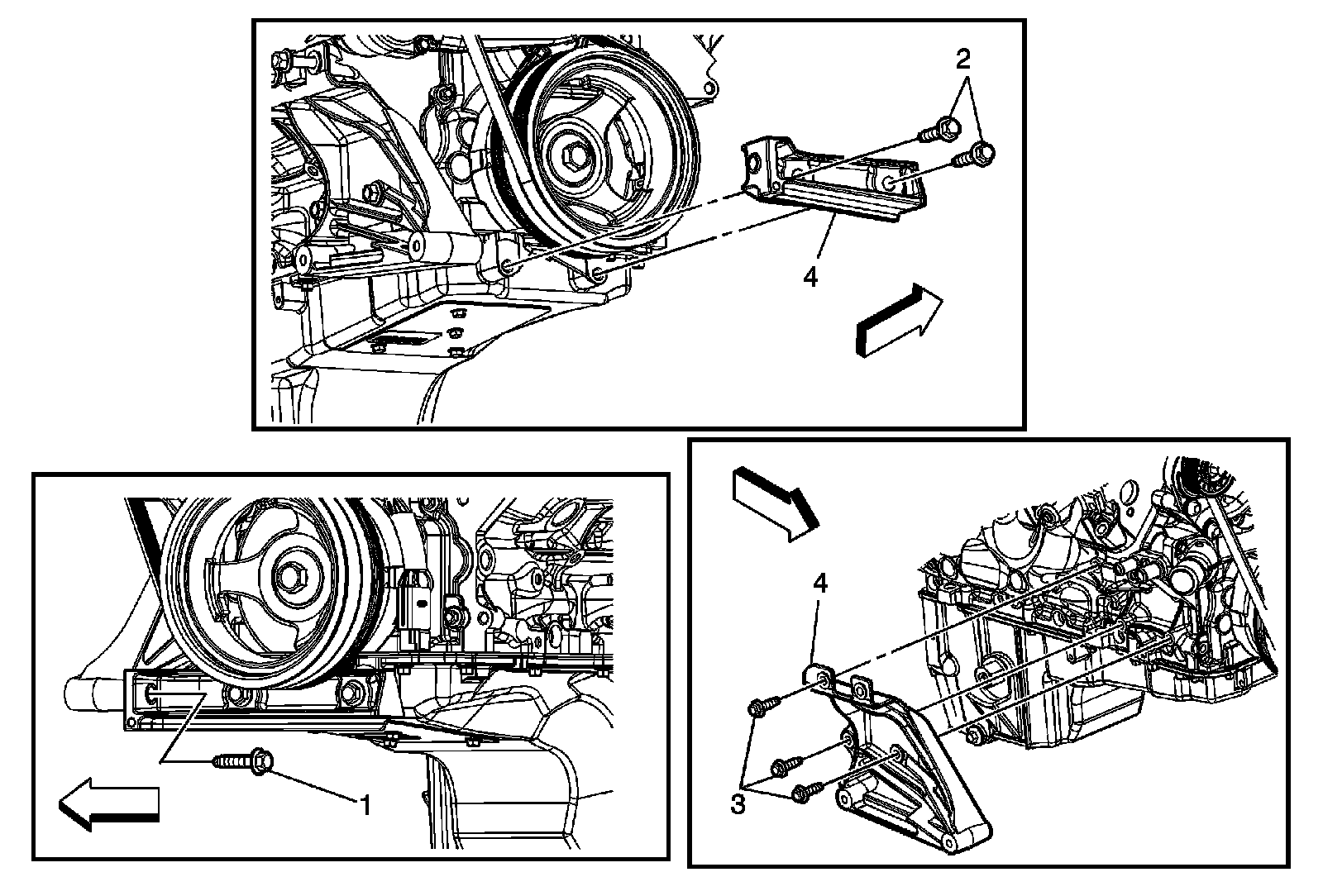 2
4
1
4
3