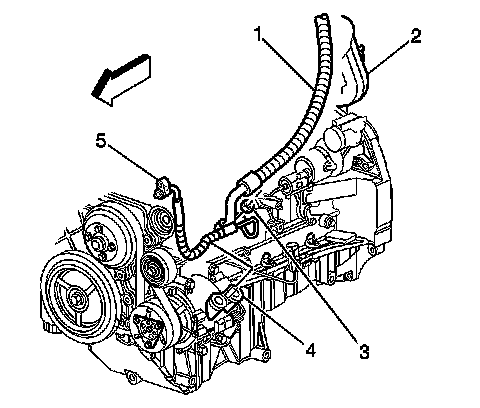 1
2
5
4
3