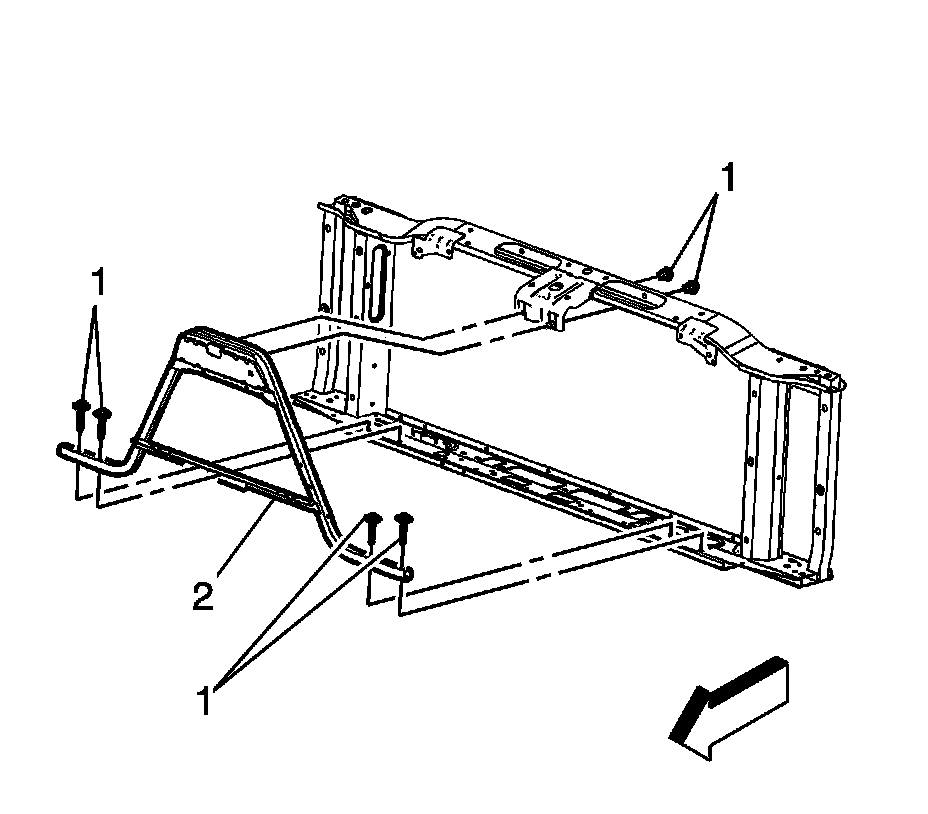 1
1
2
1