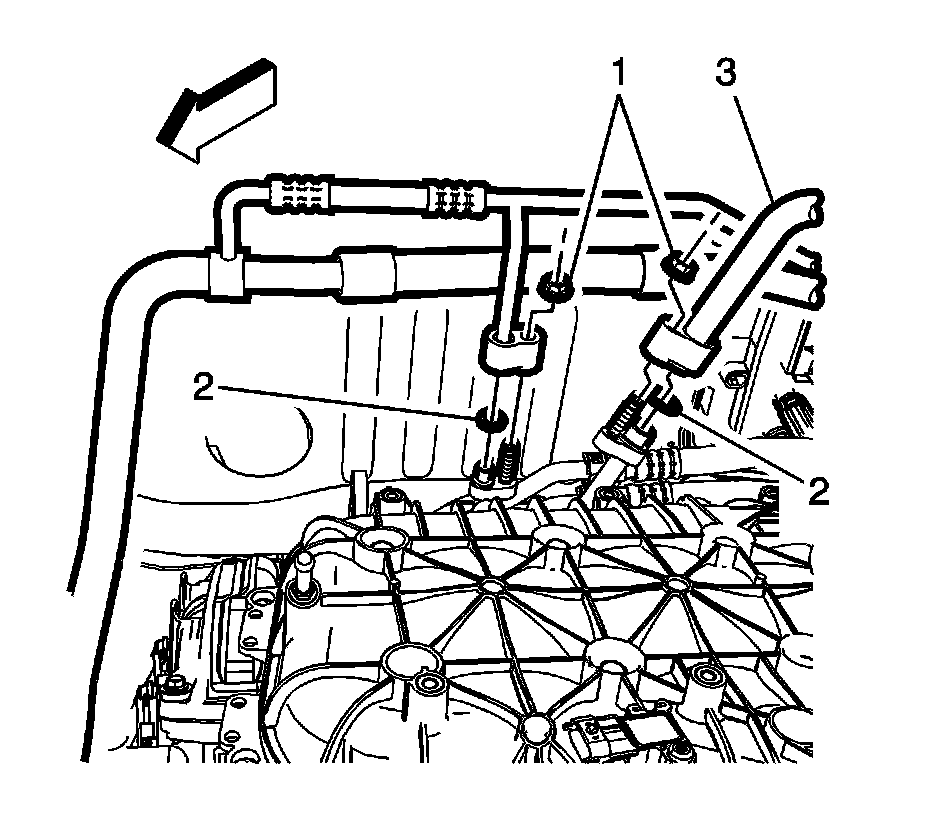 1
3
2
2