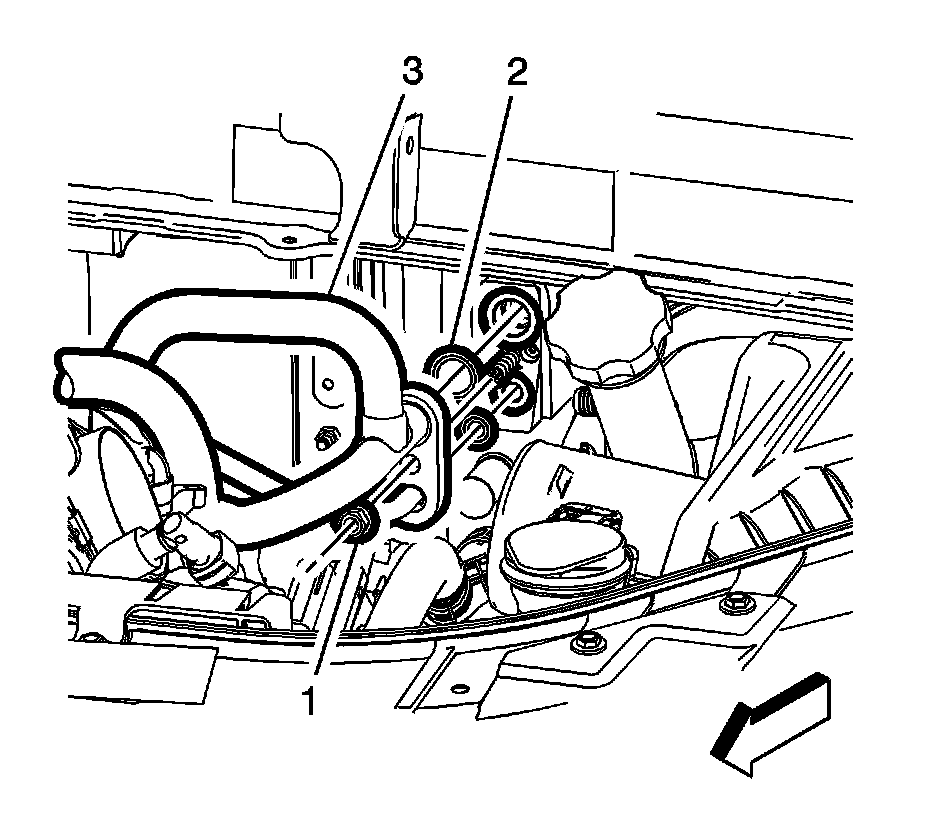 3
2
1