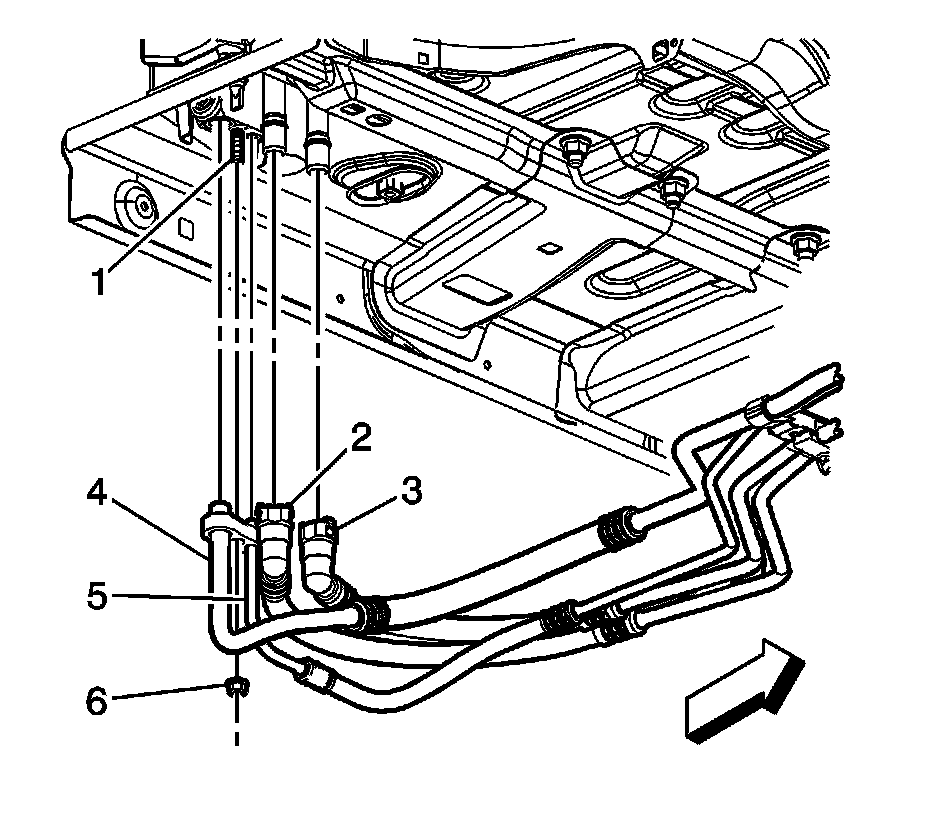 1
2
3
4
5
6