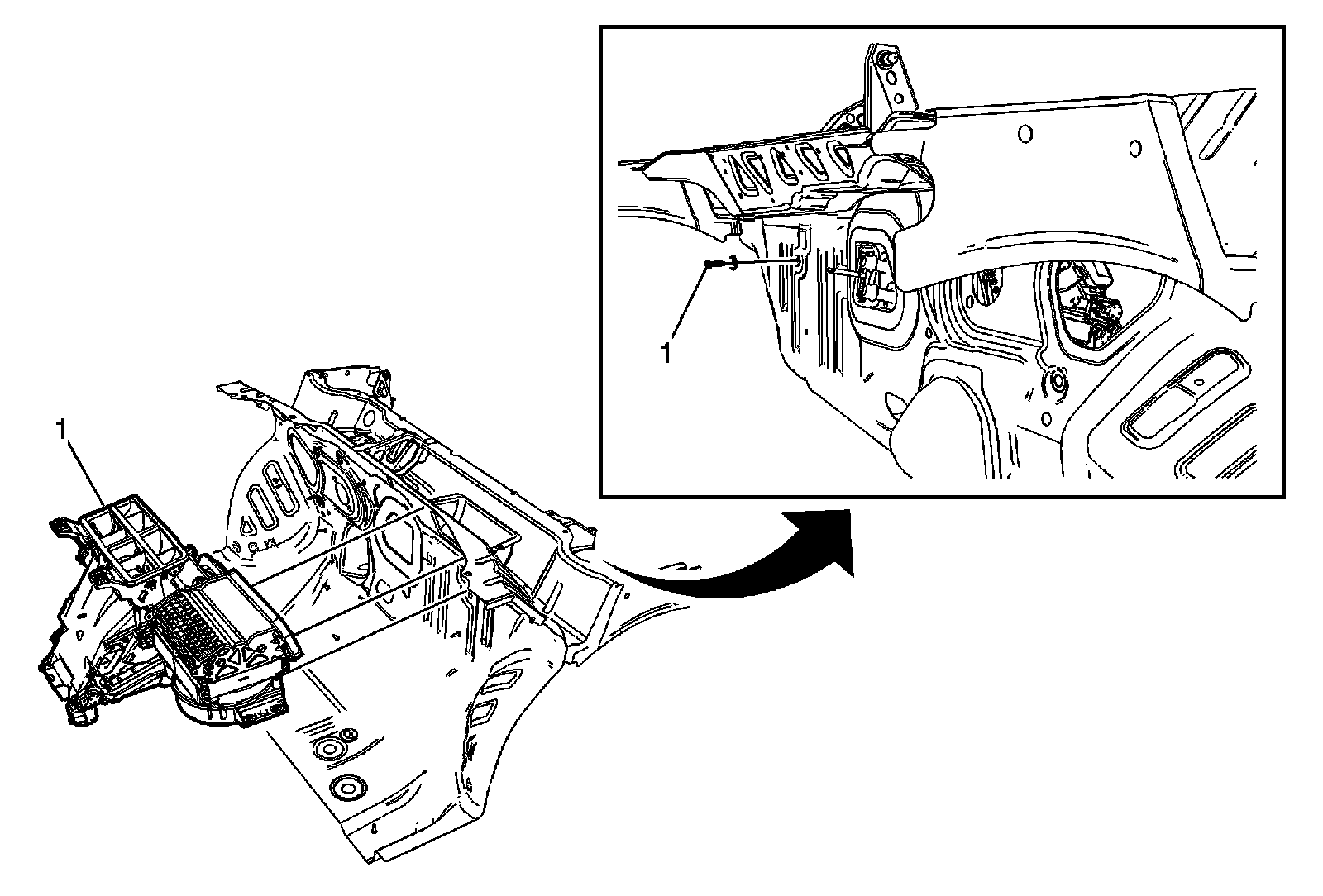 1

1