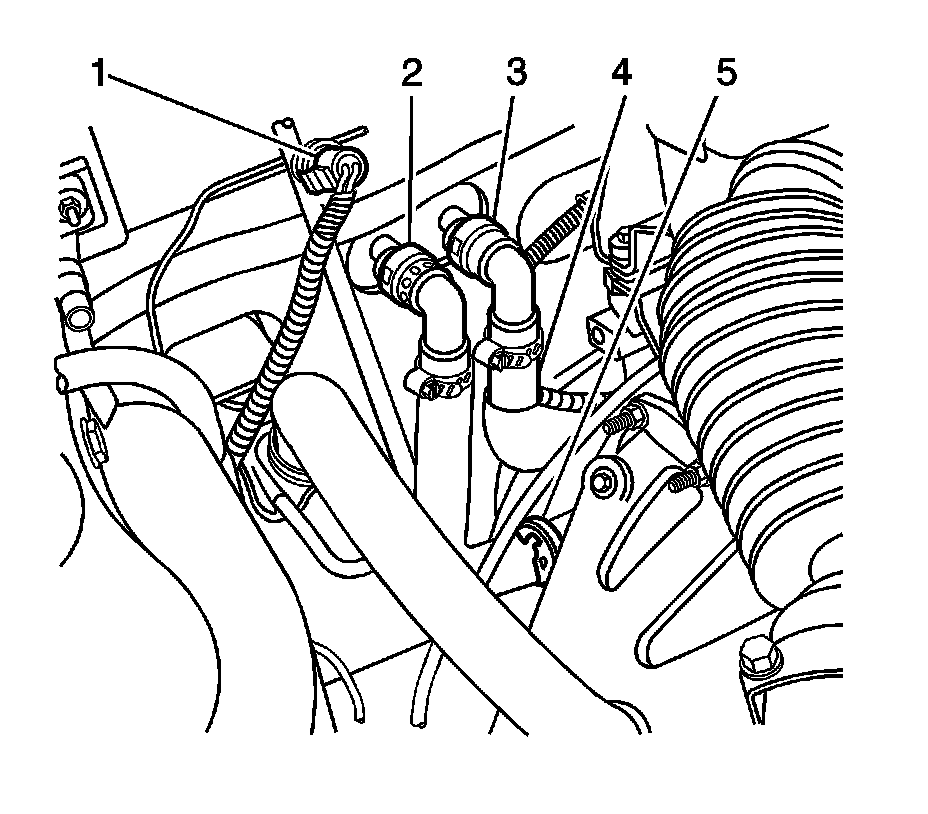 1
2
3
4
5