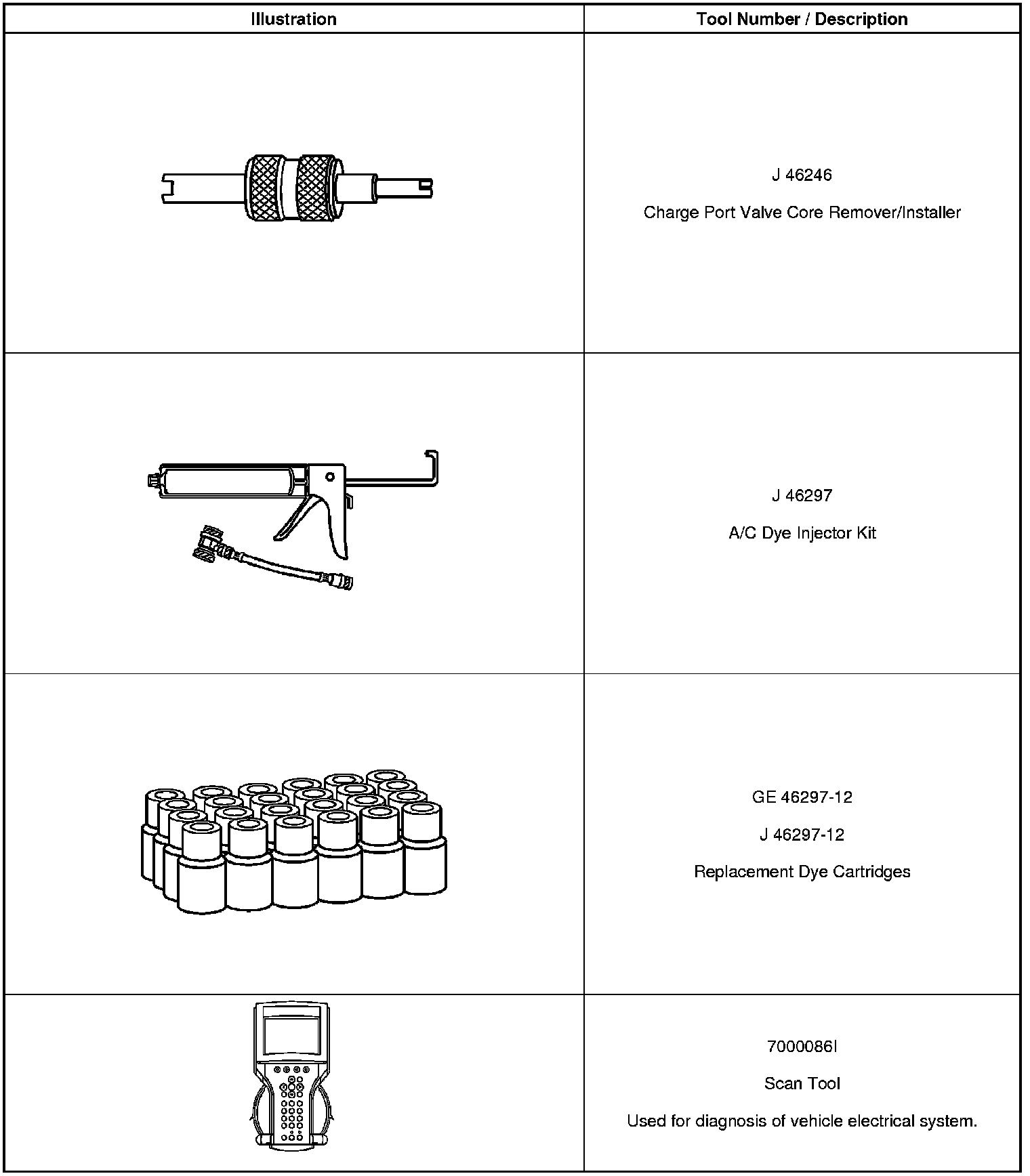 | Illustration | Tool Number / Description |
|---|---|
| | J 46246<br>Charge Port Valve Core Remover/Installer |
| | J 46297<br>A/C Dye Injector Kit |
| | GE 46297-12<br>J 46297-12<br>Replacement Dye Cartridges |
| | 7000086I<br>Scan Tool<br>Used for diagnosis of vehicle electrical system. |