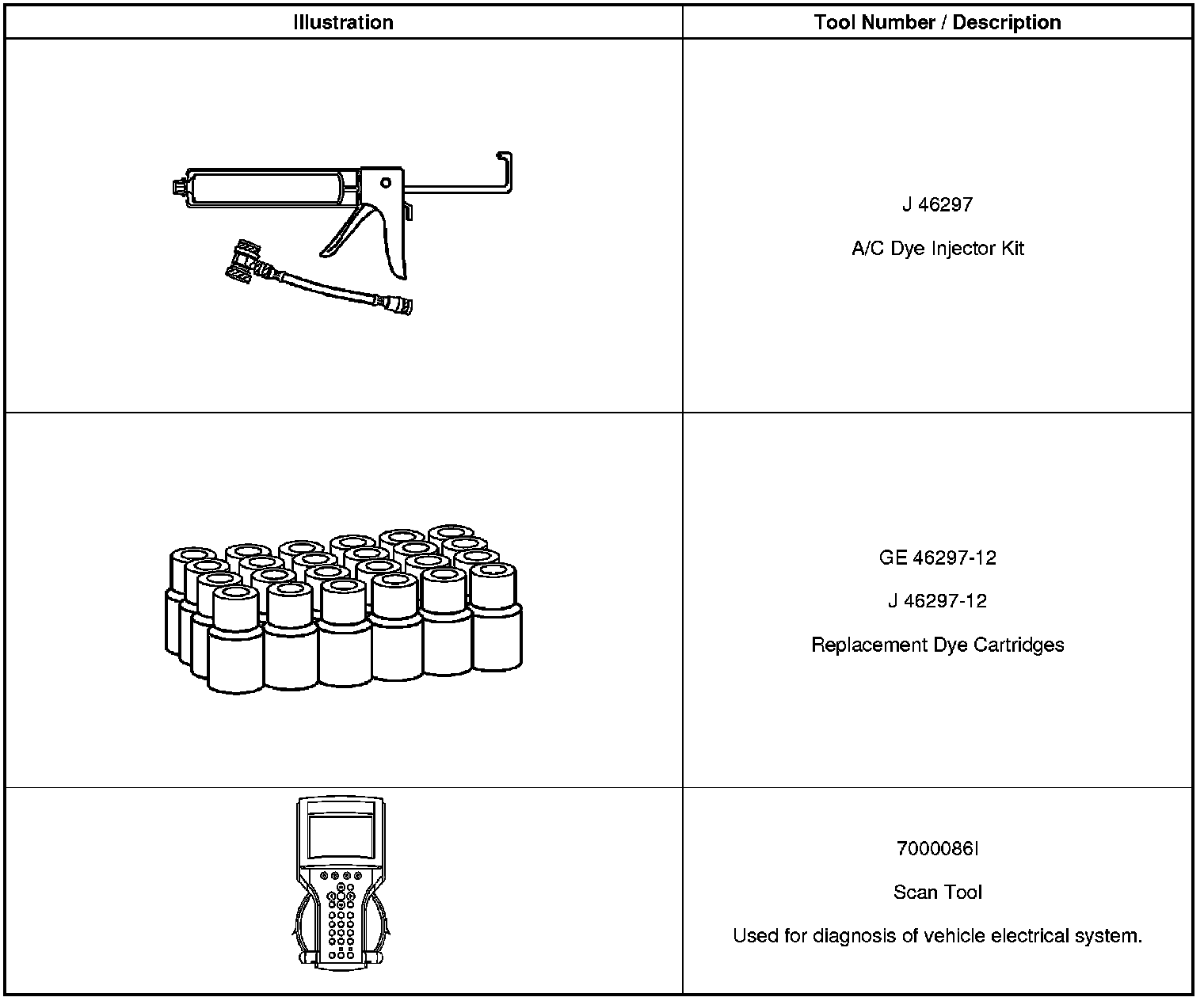 | Illustration | Tool Number / Description |
|---|---|
| | J 46297<br><br>A/C Dye Injector Kit |
| | GE 46297-12<br><br>J 46297-12<br><br>Replacement Dye Cartridges |
| | 7000086I<br><br>Scan Tool<br><br>Used for diagnosis of vehicle electrical system. |