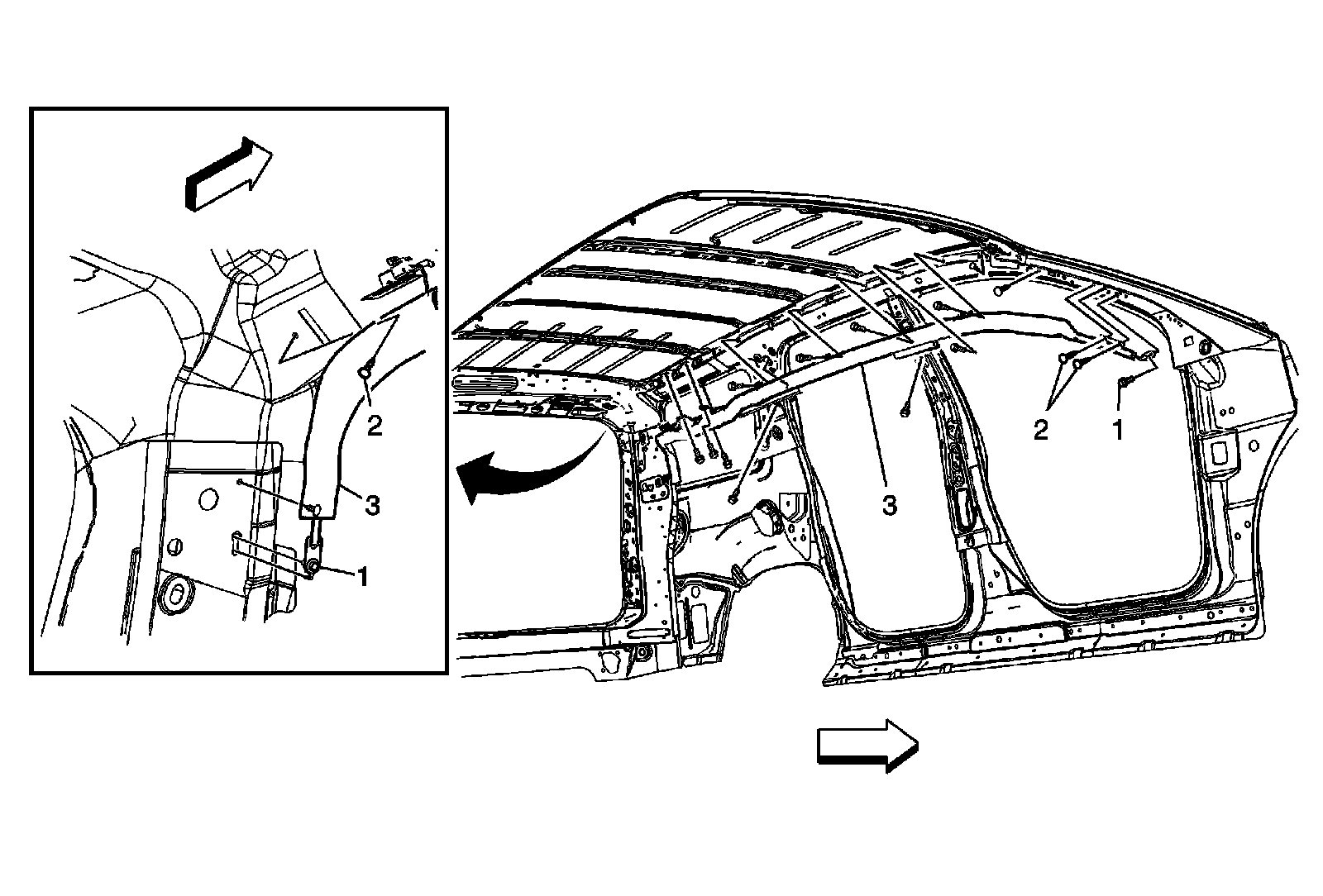 2
3
1
3
2
1