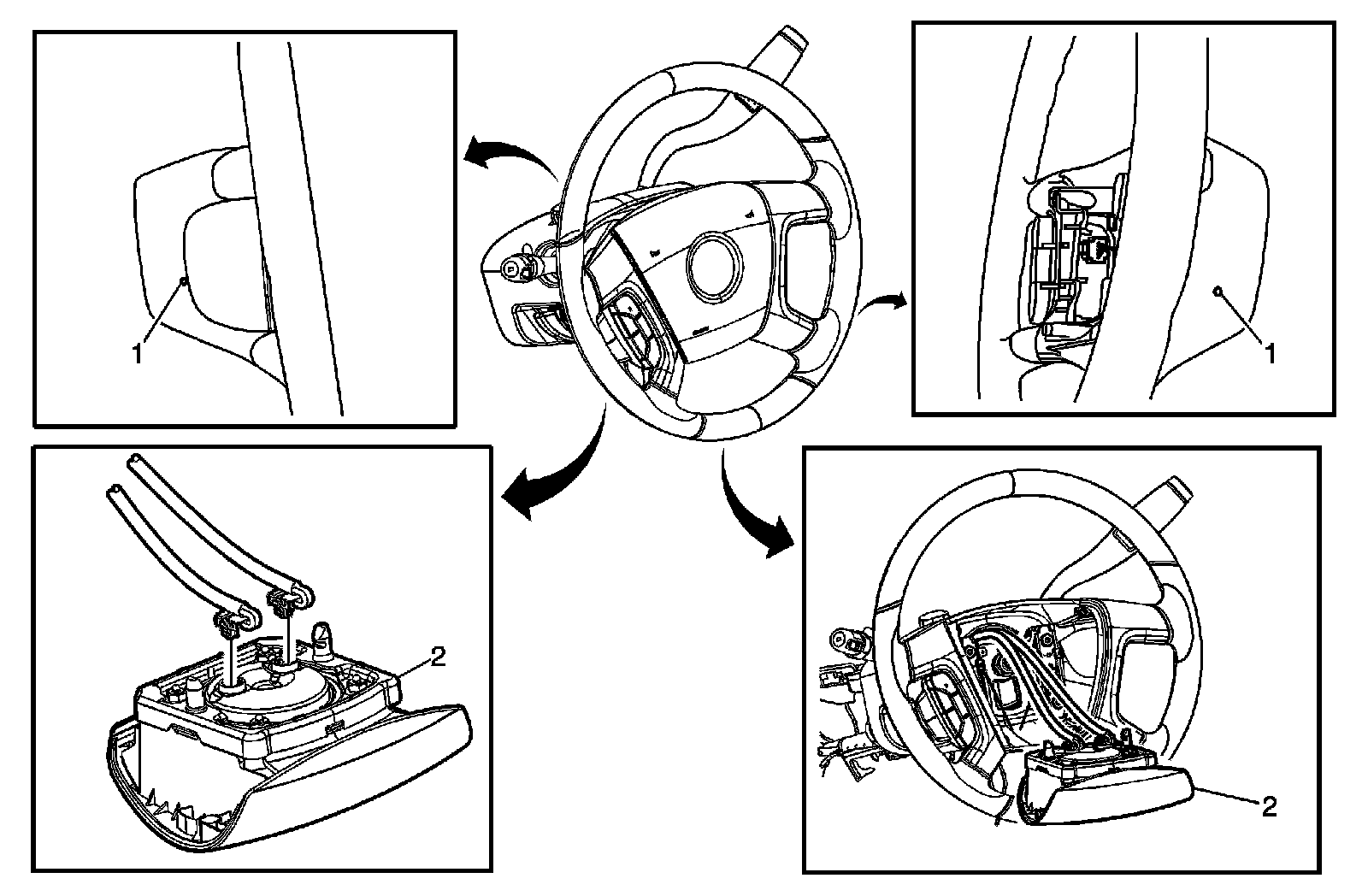 1

1

2

2