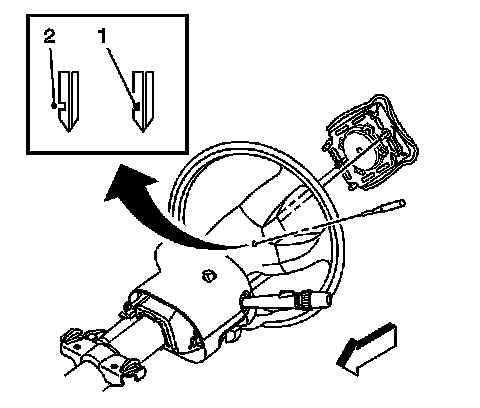 2
1