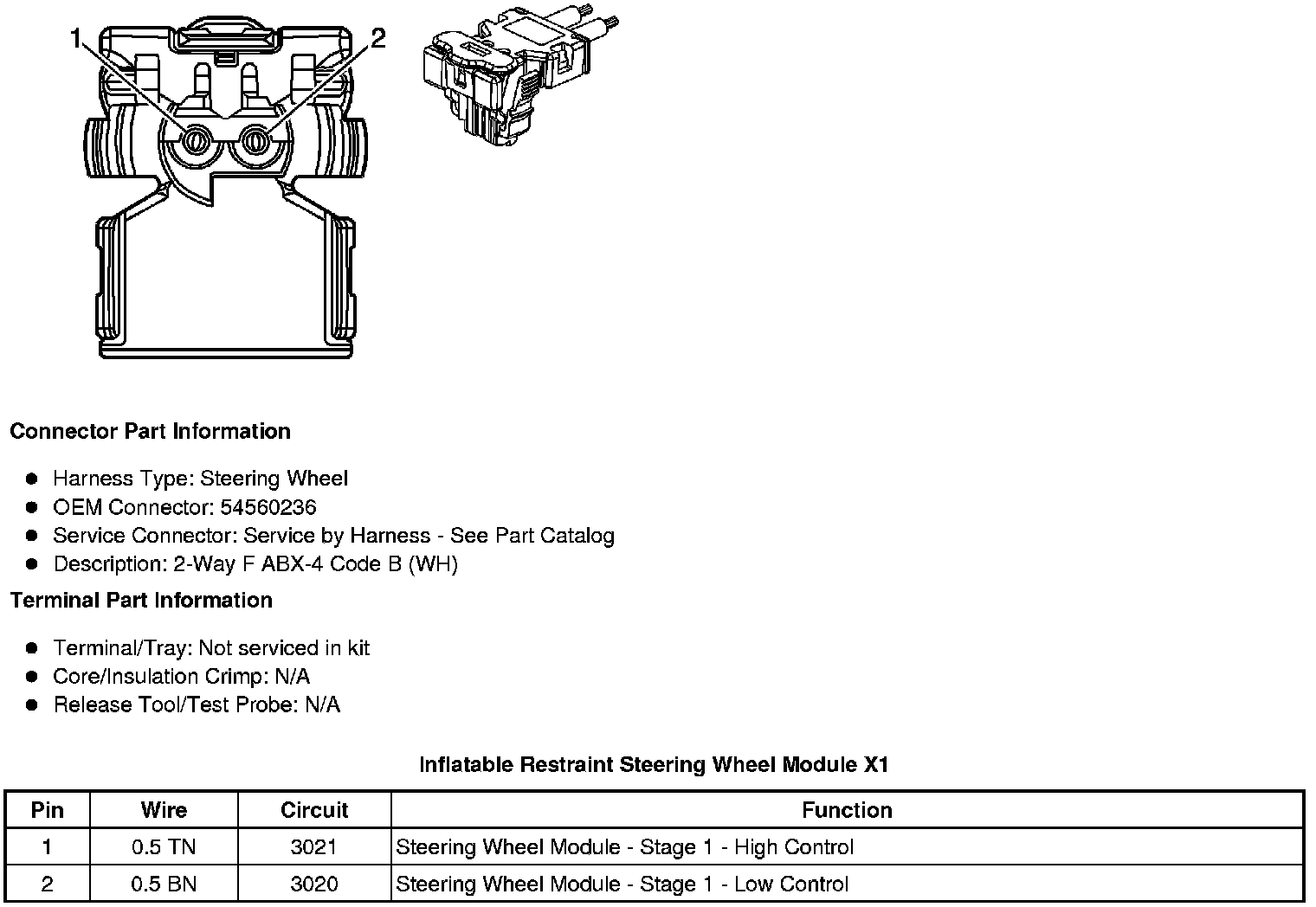 1 2

**Connector Part Information**

- Harness Type: Steering Wheel
- OEM Connector: 54560236
- Service Connector: Service by Harness - See Part Catalog
- Description: 2-Way F ABX-4 Code B (WH)

**Terminal Part Information**

- Terminal/Tray: Not serviced in kit
- Core/Insulation Crimp: N/A
- Release Tool/Test Probe: N/A

**Inflatable Restraint Steering Wheel Module X1**

| Pin | Wire | Circuit | Function |
|---|---|---|---|
| 1 | 0.5 TN | 3021 | Steering Wheel Module - Stage 1 - High Control |
| 2 | 0.5 BN | 3020 | Steering Wheel Module - Stage 1 - Low Control |